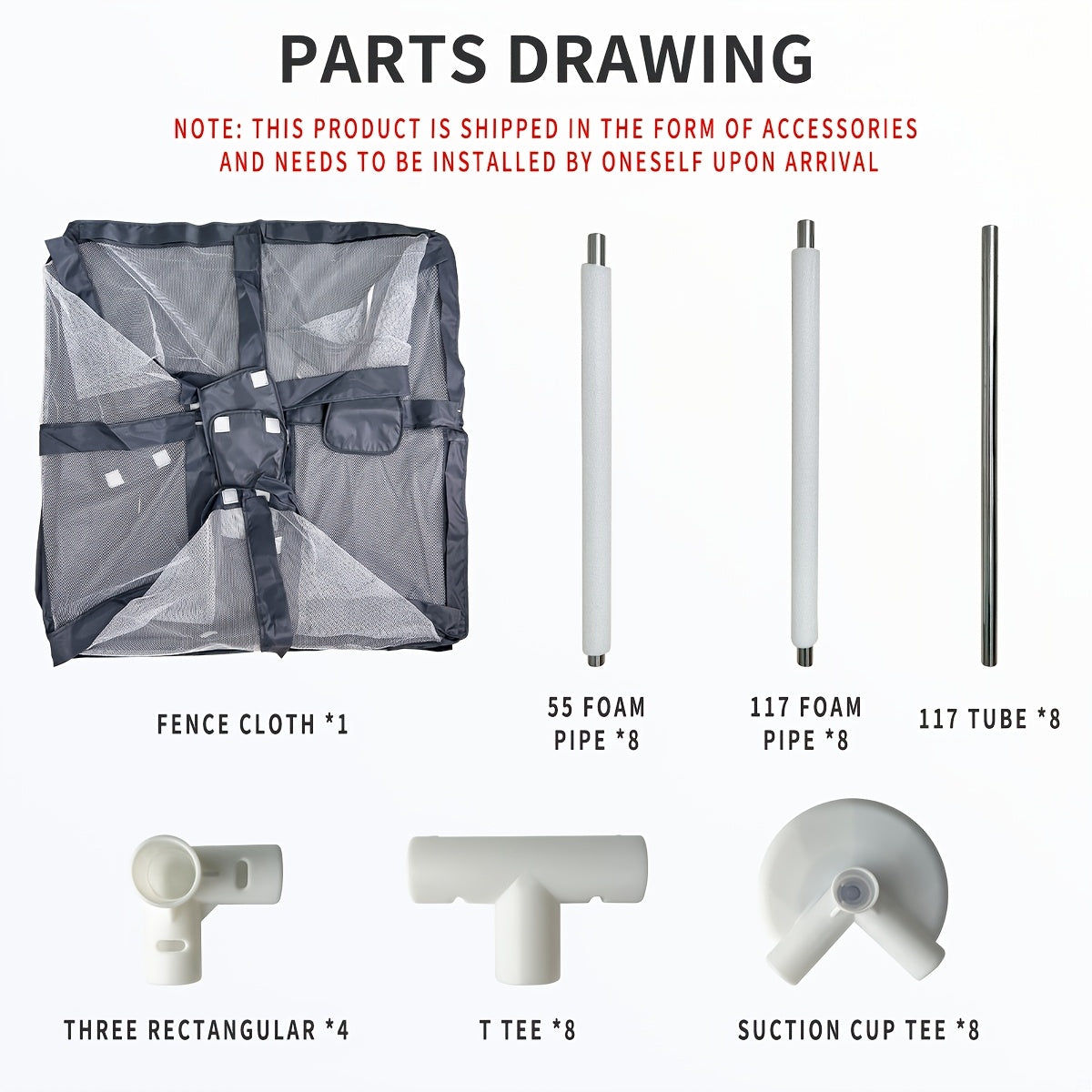 PARTS DRAWING

NOTE: THIS PRODUCT IS SHIPPED IN THE FORM OF ACCESSORIES AND NEEDS TO BE INSTALLED BY ONESELF UPON ARRIVAL

FENCE CLOTH *1

55 FOAM PIPE *8

117 FOAM PIPE *8

117 TUBE *8

THREE RECTANGULAR *4

T TEE *8

SUCTION CUP TEE *8