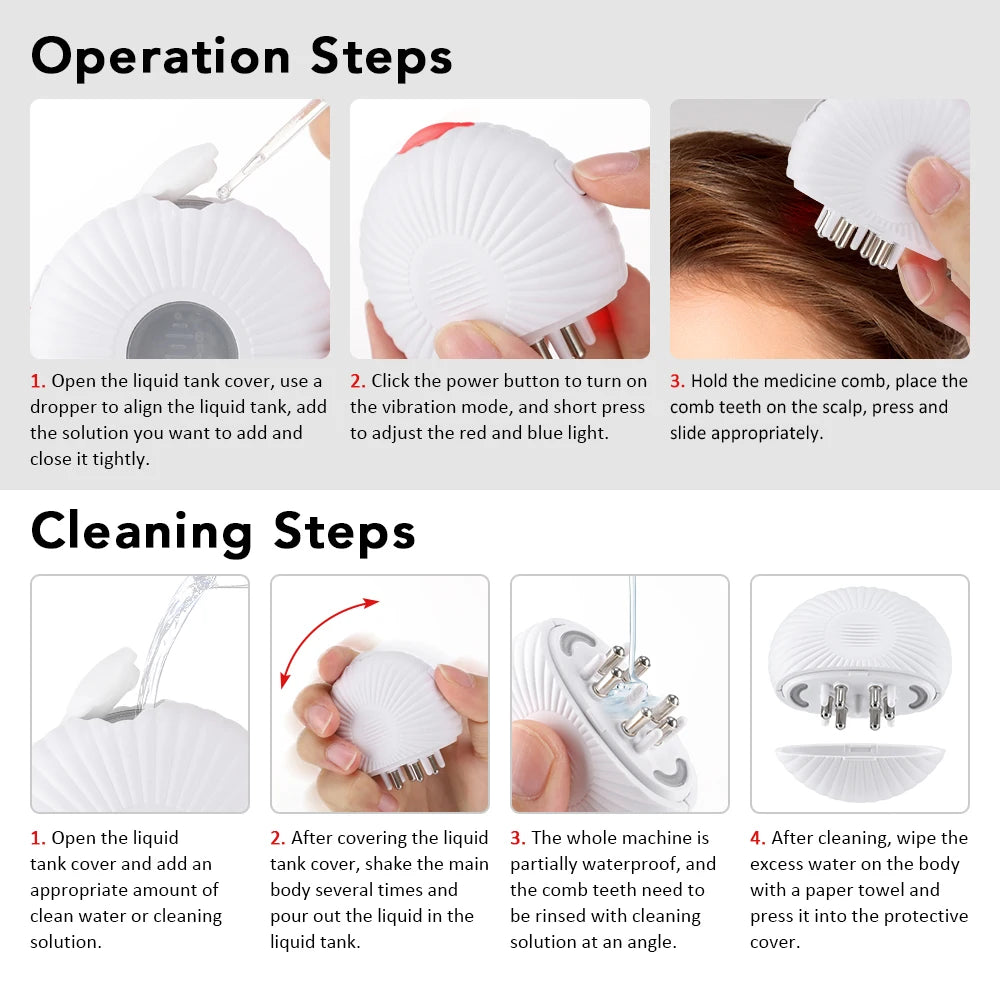 Operation Steps

1. Open the liquid tank cover, use a dropper to align the liquid tank, add the solution you want to add and close it tightly.

2. Click the power button to turn on the vibration mode, and short press to adjust the red and blue light.

3. Hold the medicine comb, place the comb teeth on the scalp, press and slide appropriately.

Cleaning Steps

1. Open the liquid tank cover and add an appropriate amount of clean water or cleaning solution.

2. After covering the liquid tank cover, shake the main body several times and pour out the liquid in the liquid tank.

3. The whole machine is partially waterproof, and the comb teeth need to be rinsed with cleaning solution at an angle.

4. After cleaning, wipe the excess water on the body with a paper towel and press it into the protective cover.