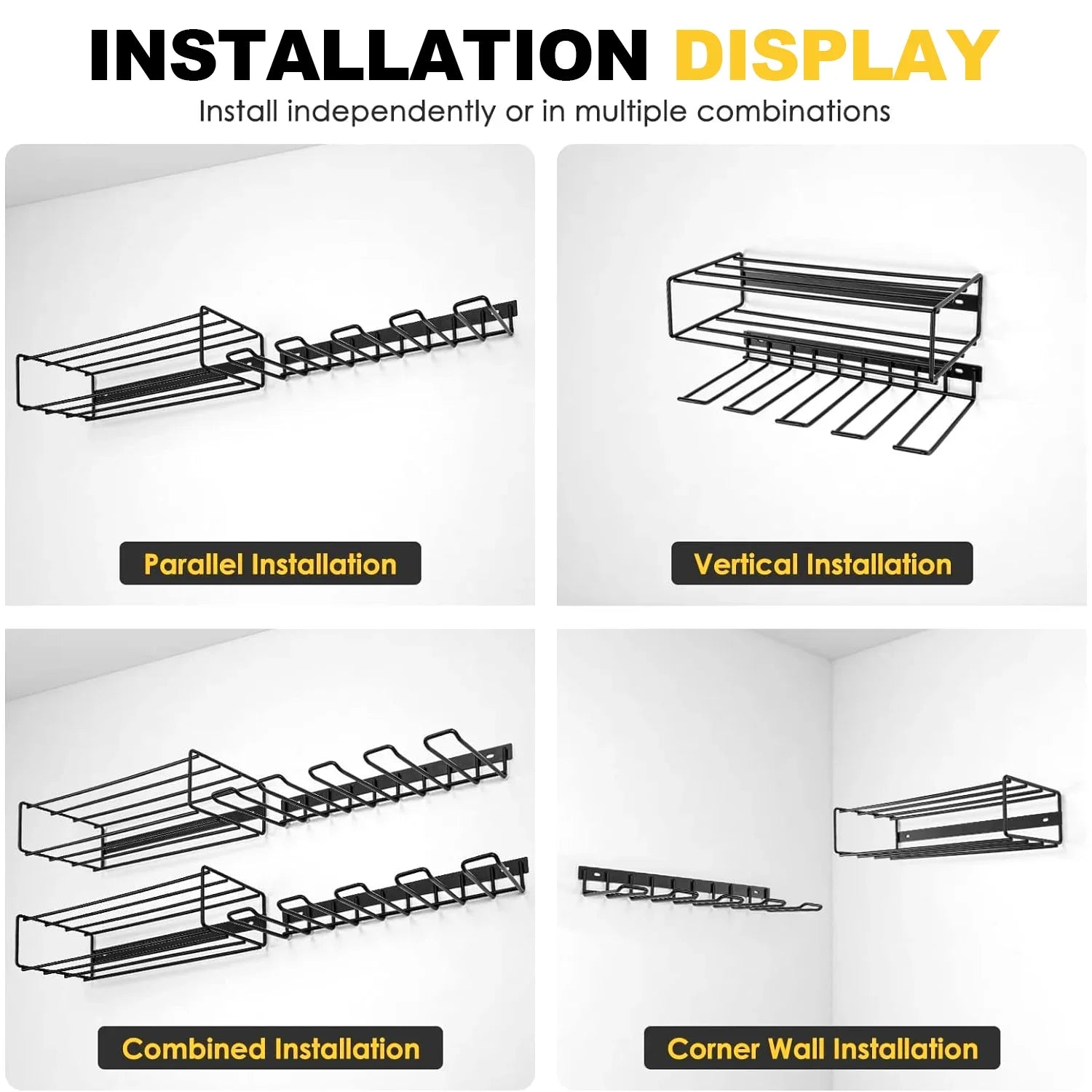 INSTALLATION DISPLAY

Install independently or in multiple combinations

Parallel Installation

Vertical Installation

Combined Installation

Corner Wall Installation