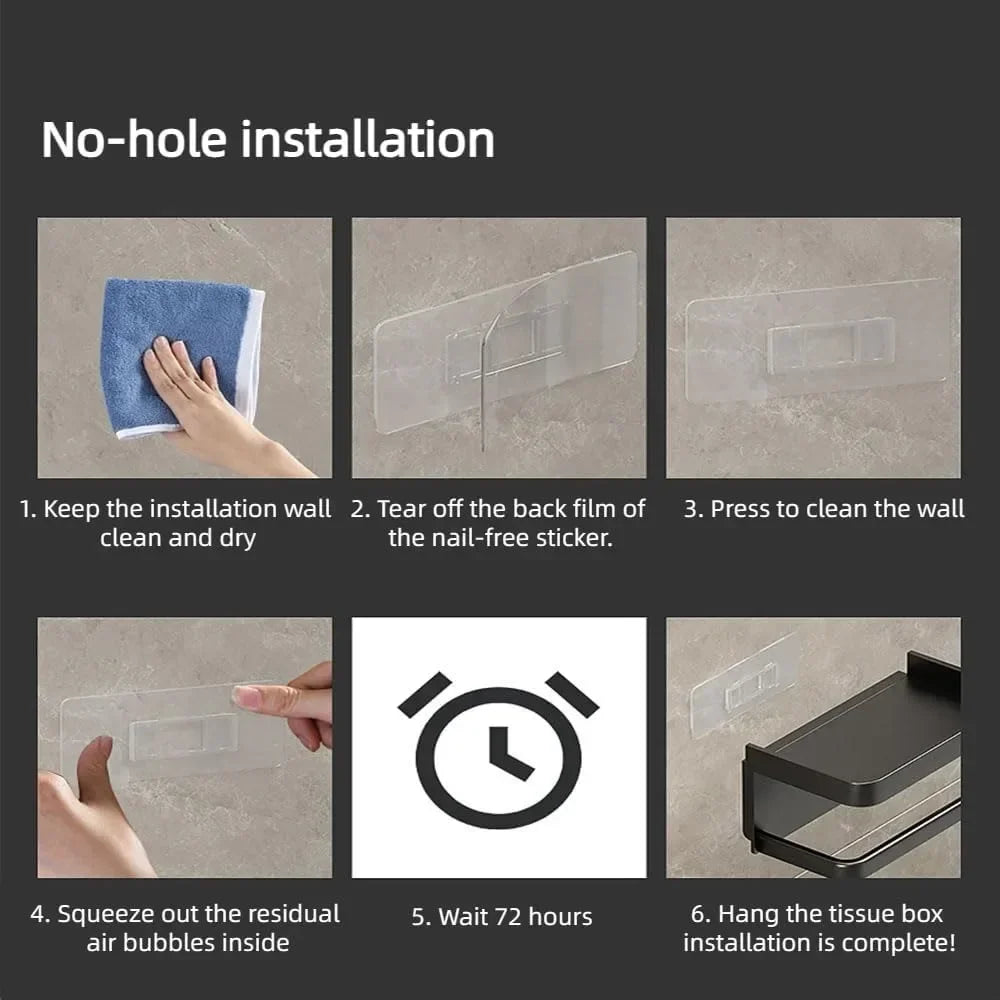 No-hole installation

1. Keep the installation wall clean and dry

2. Tear off the back film of the nail-free sticker.

3. Press to clean the wall

4. Squeeze out the residual air bubbles inside

5. Wait 72 hours

6. Hang the tissue box installation is complete!