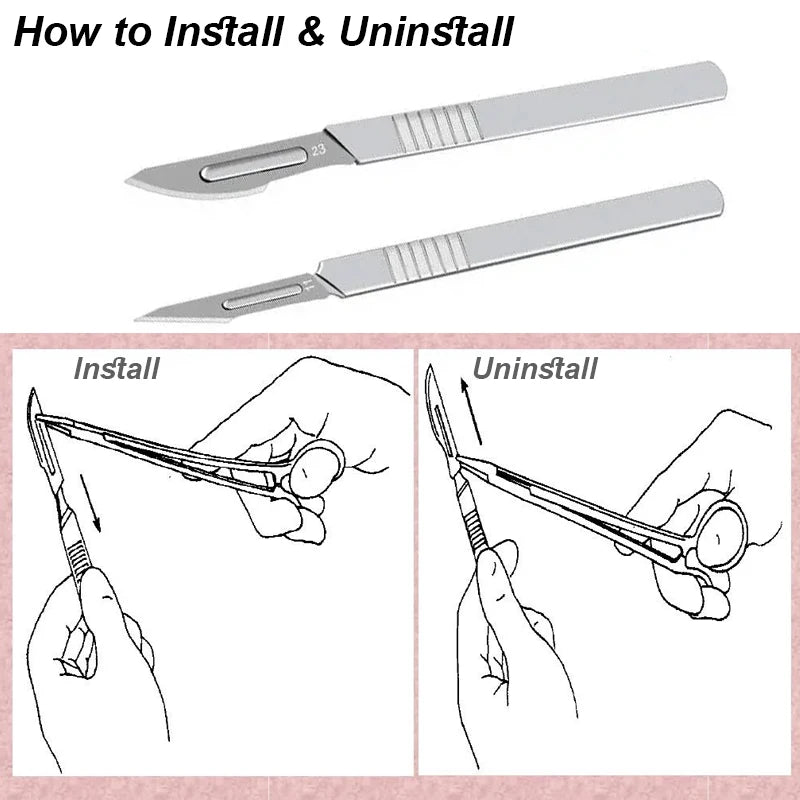 How to Install & Uninstall

23

11

Install

Uninstall