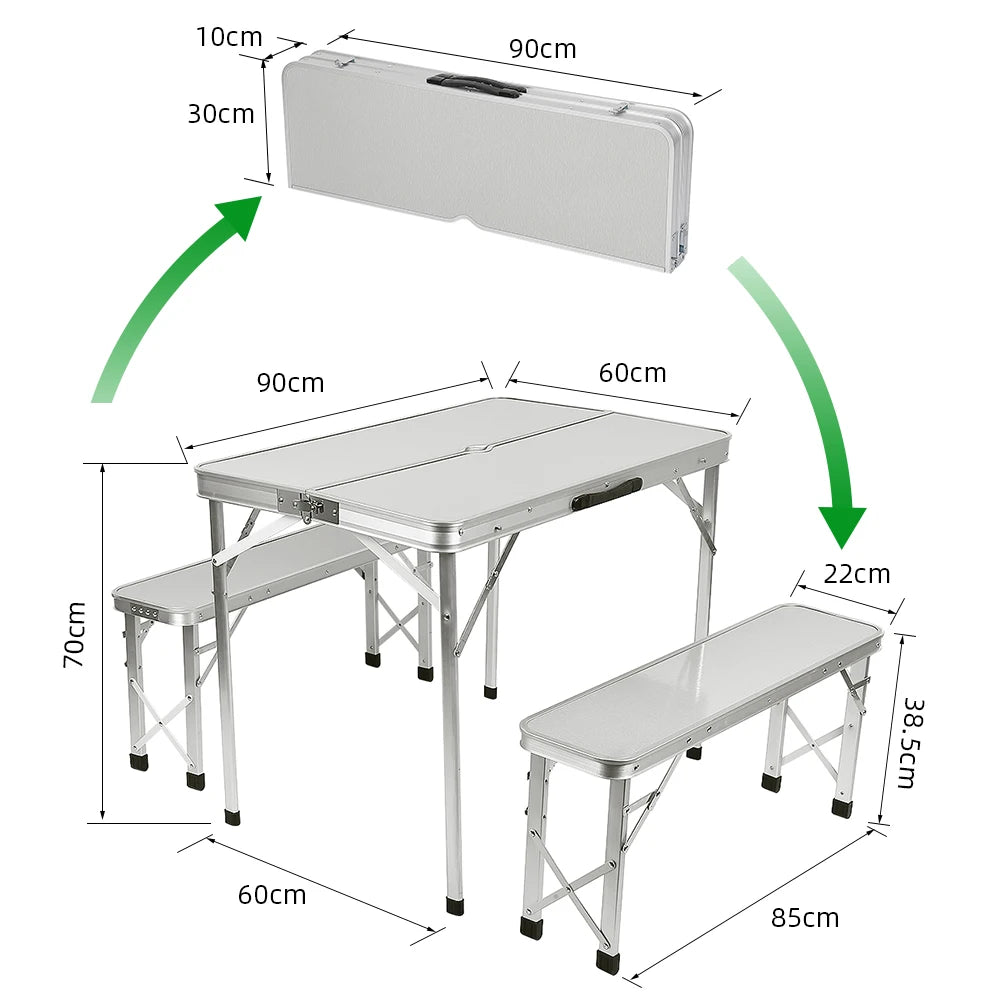 10cm
90cm
30cm
90cm
60cm
70cm
22cm
38.5cm
60cm
85cm