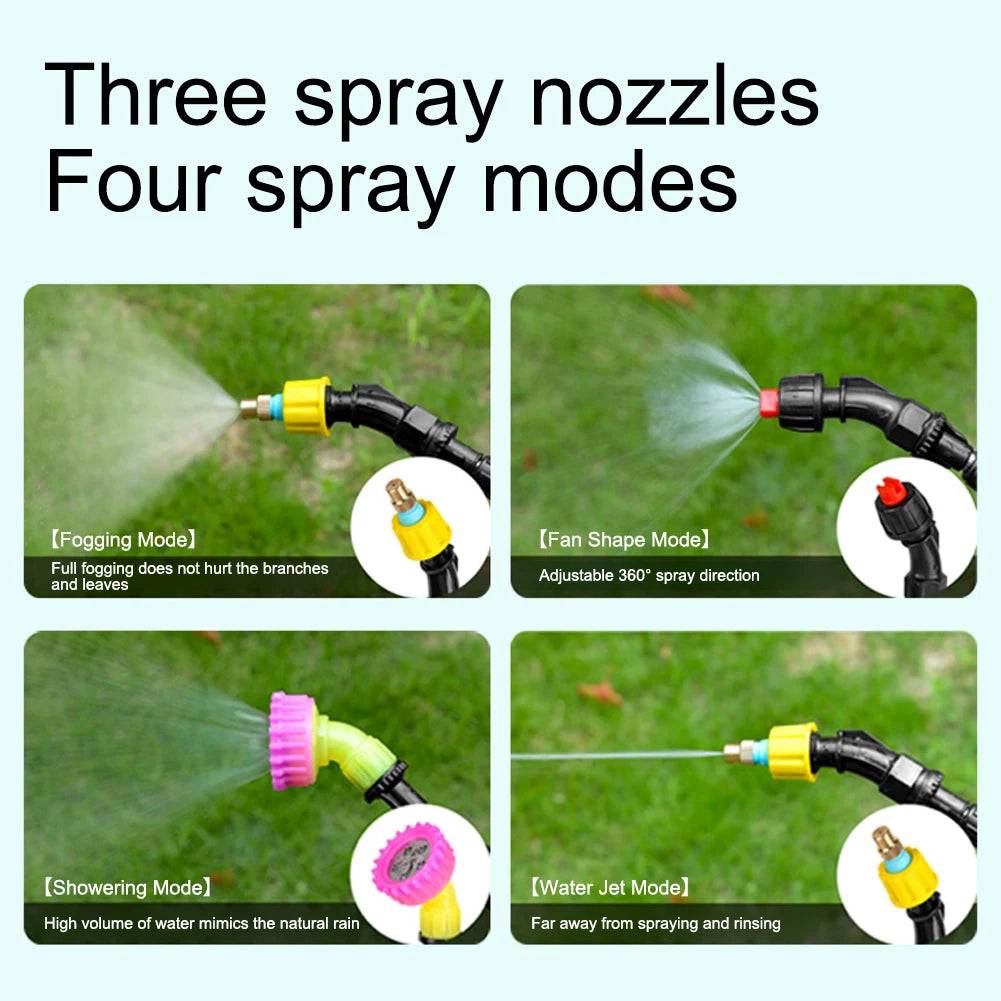 Three spray nozzles
Four spray modes

【Fogging Mode】
Full fogging does not hurt the branches and leaves

【Fan Shape Mode】
Adjustable 360° spray direction

【Showering Mode】
High volume of water mimics the natural rain

【Water Jet Mode】
Far away from spraying and rinsing