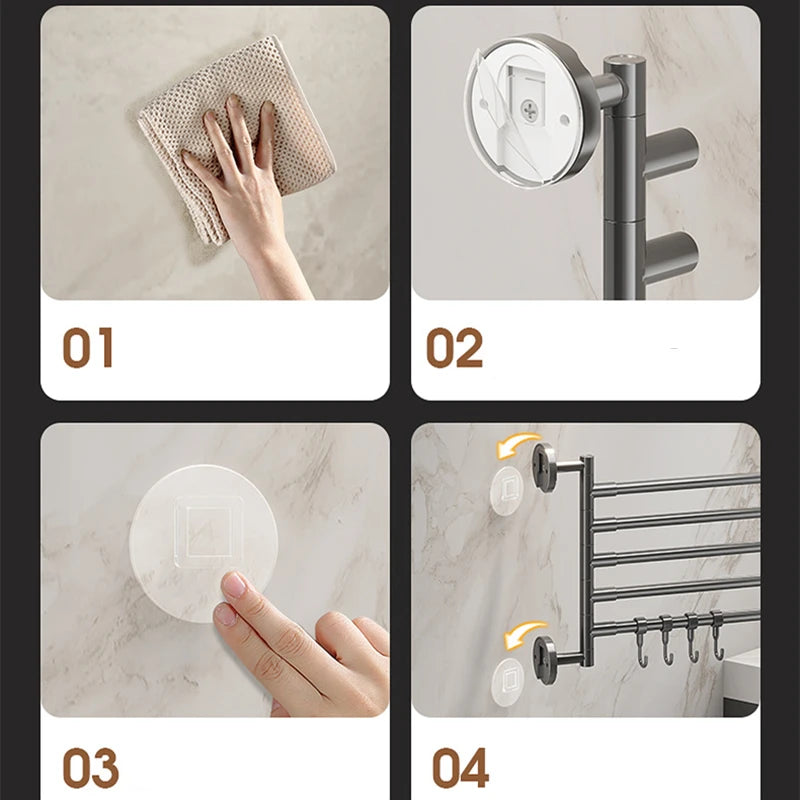 01

02

03

04