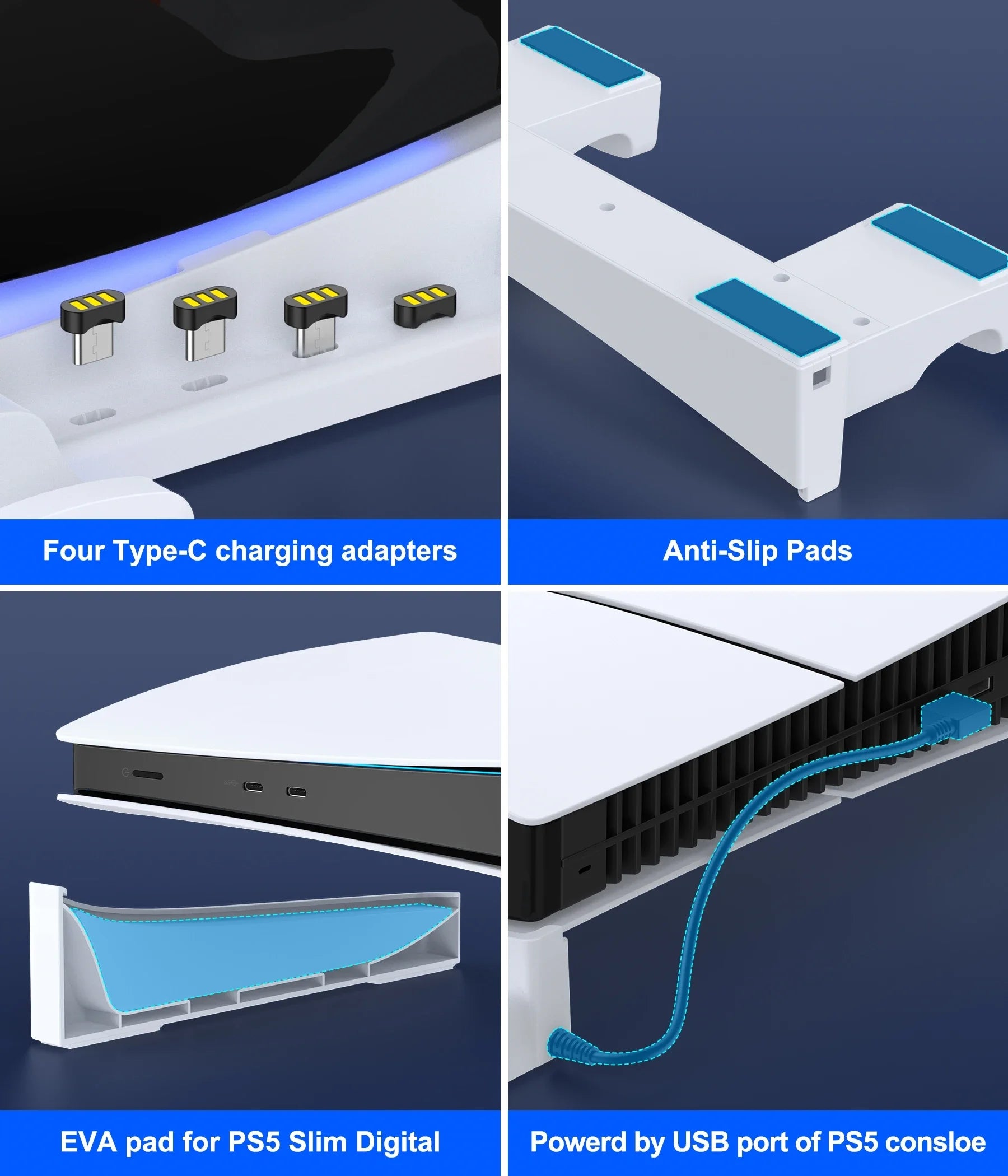 Four Type-C charging adapters

Anti-Slip Pads

EVA pad for PS5 Slim Digital

Powerd by USB port of PS5 consloe