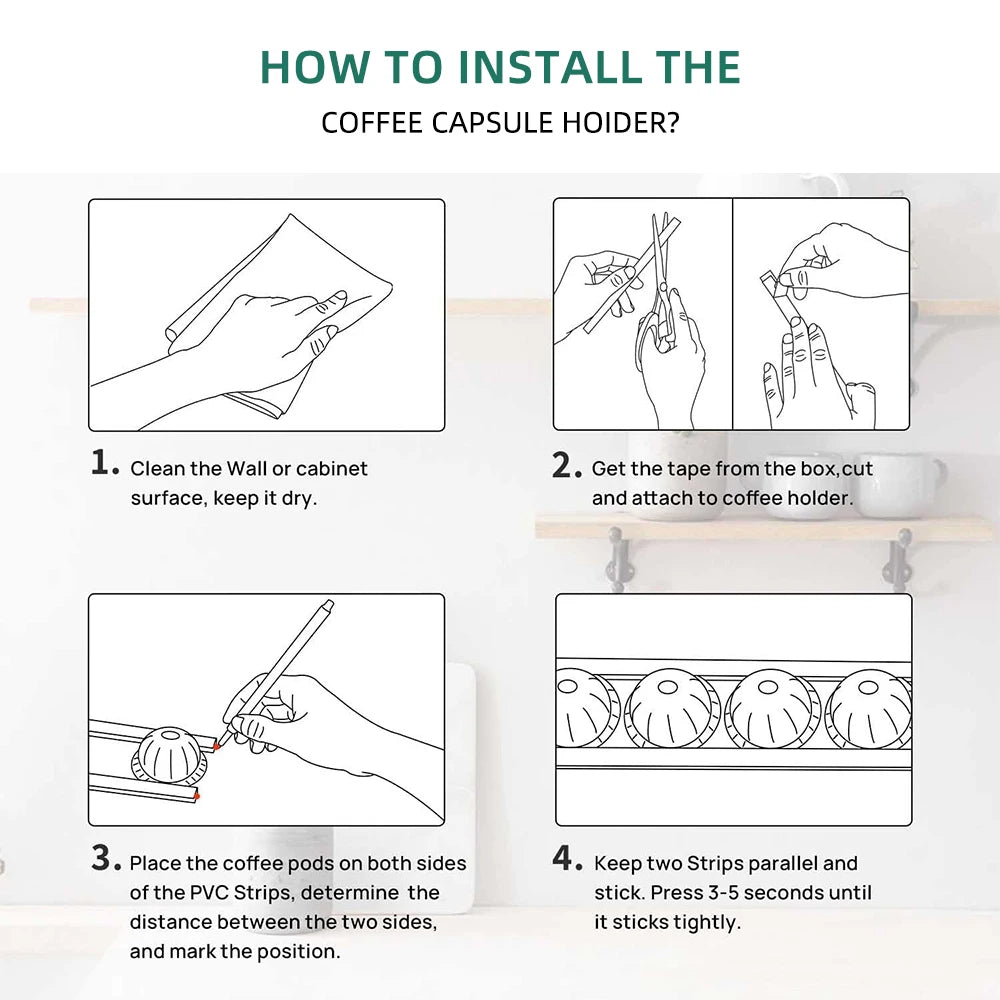 HOW TO INSTALL THE

COFFEE CAPSULE HOIDER?

1. Clean the Wall or cabinet surface, keep it dry.

2. Get the tape from the box,cut and attach to coffee holder.

3. Place the coffee pods on both sides of the PVC Strips, determine the distance between the two sides, and mark the position.

4. Keep two Strips parallel and stick. Press 3-5 seconds until it sticks tightly.