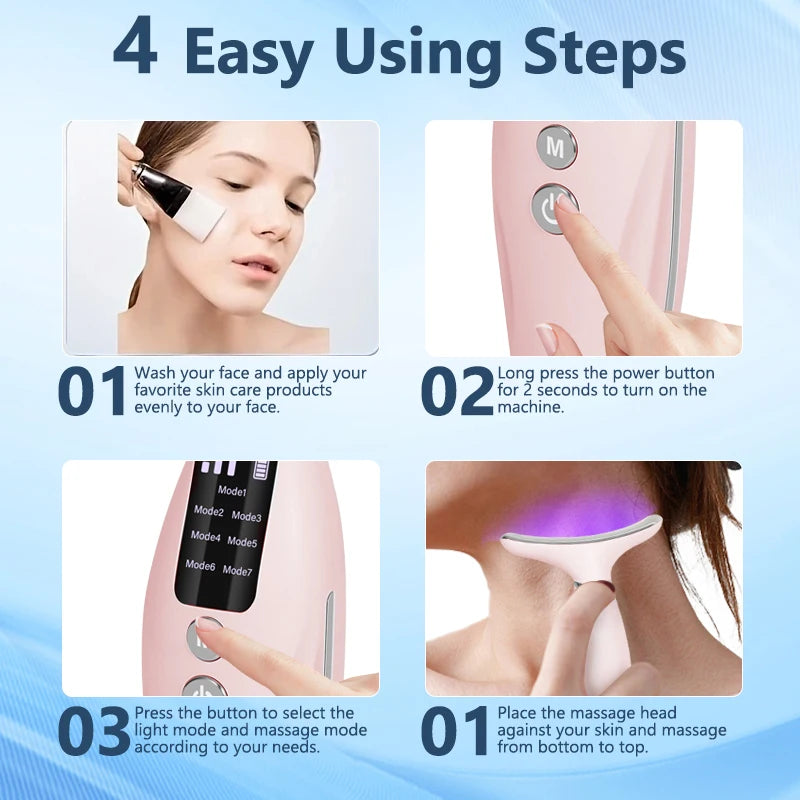 4 Easy Using Steps

M

01 Wash your face and apply your favorite skin care products evenly to your face.

02 Long press the power button for 2 seconds to turn on the machine.

Mode1
Mode2 Mode3
Mode4 Mode5
Mode6 Mode7

03 Press the button to select the light mode and massage mode according to your needs.

01 Place the massage head against your skin and massage from bottom to top.