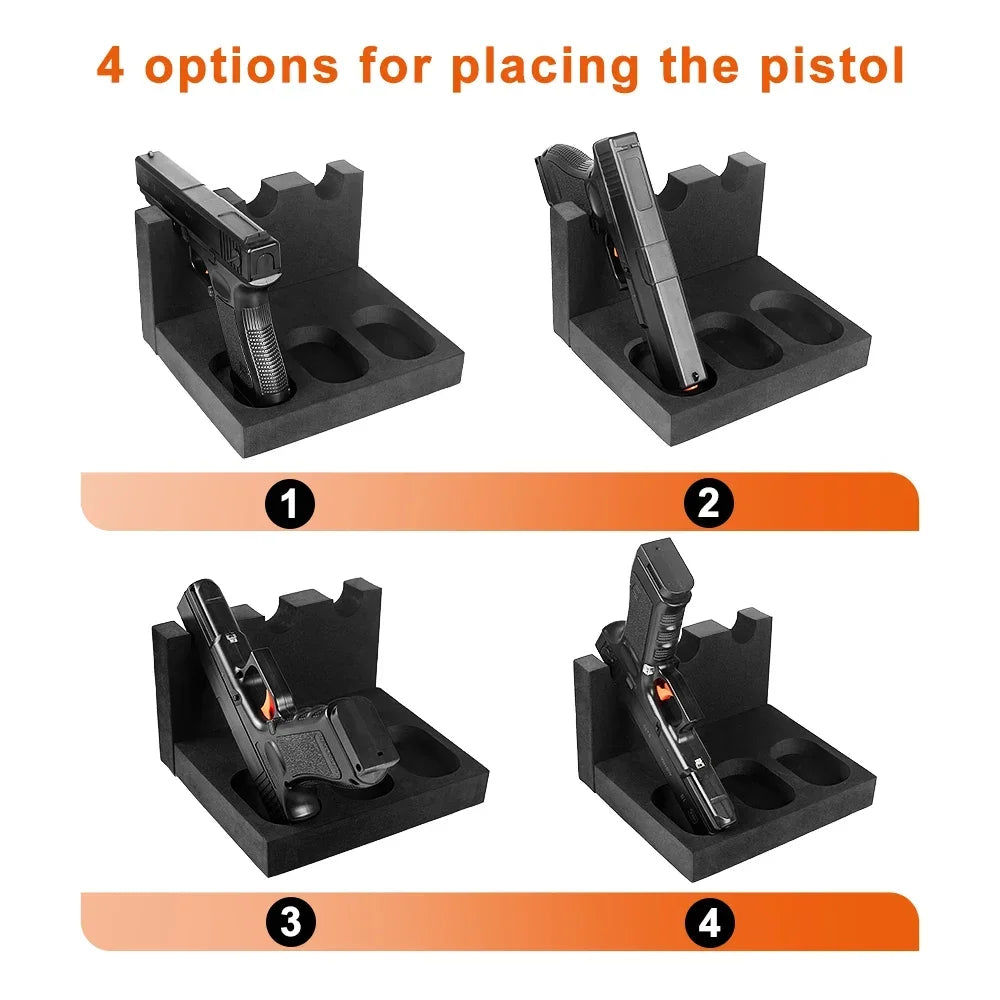 4 options for placing the pistol

1

2

3

4