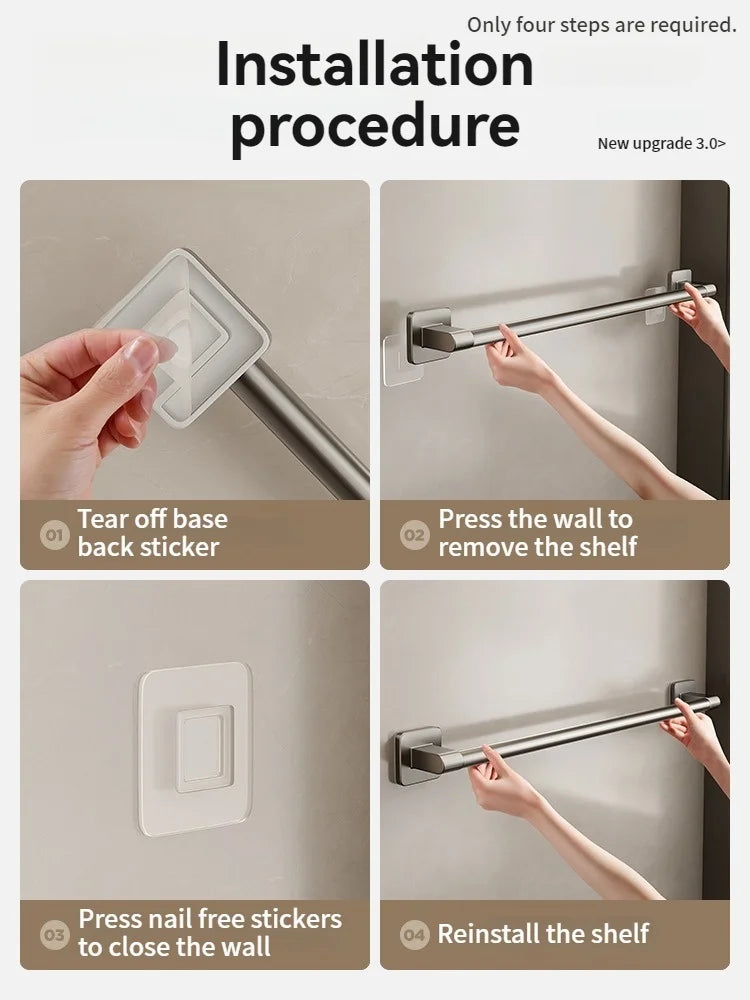 Only four steps are required.

Installation procedure

New upgrade 3.0>

01 Tear off base back sticker

02 Press the wall to remove the shelf

03 Press nail free stickers to close the wall

04 Reinstall the shelf