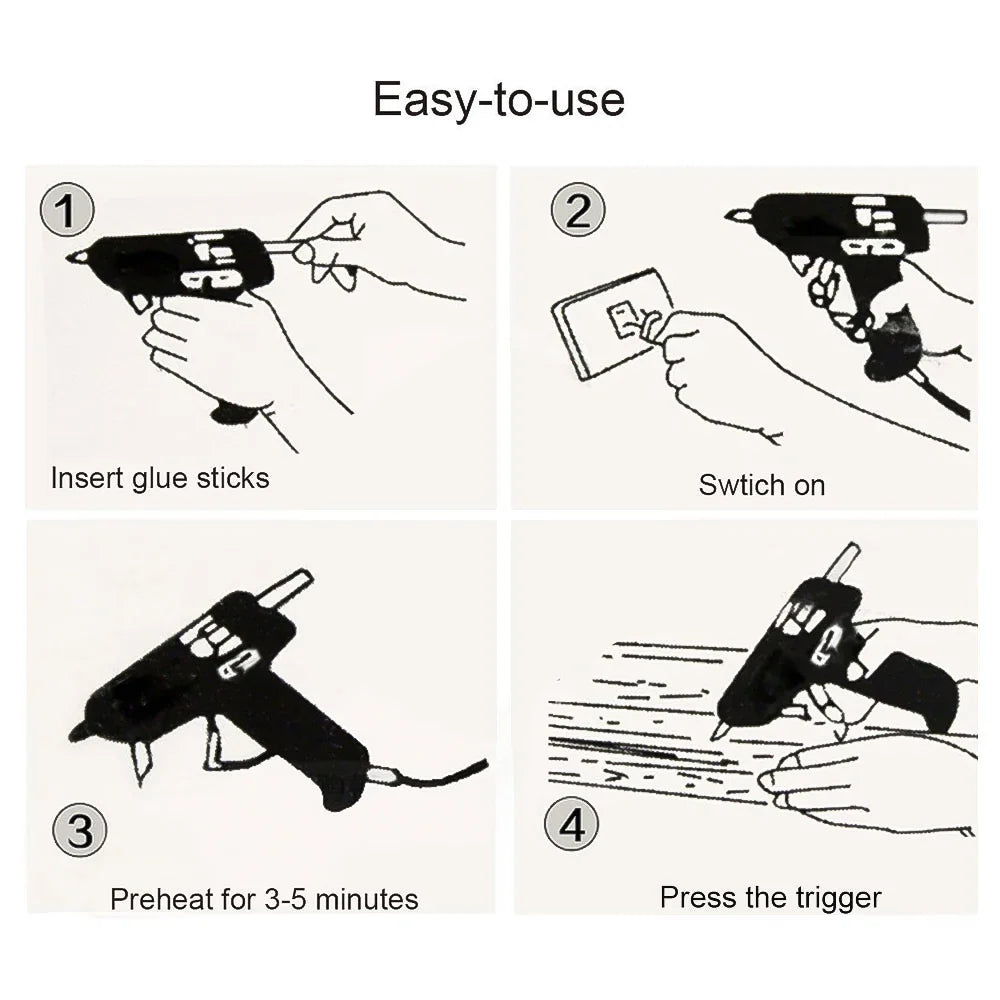 Easy-to-use

1
Insert glue sticks

2
Swtich on

3
Preheat for 3-5 minutes

4
Press the trigger