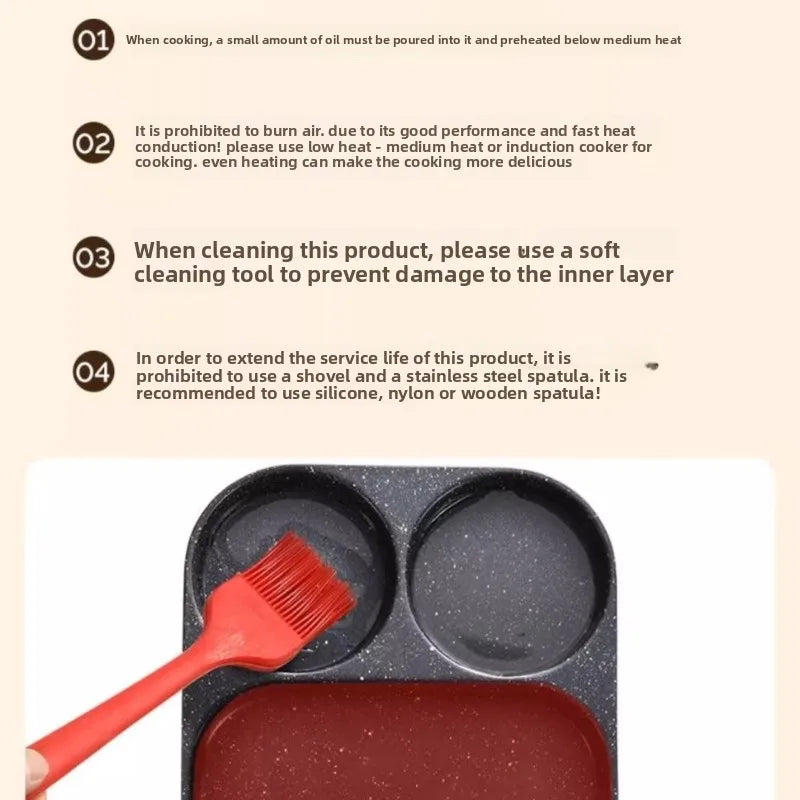 01 When cooking, a small amount of oil must be poured into it and preheated below medium heat

02 It is prohibited to burn air. due to its good performance and fast heat conduction! please use low heat - medium heat or induction cooker for cooking. even heating can make the cooking more delicious

03 When cleaning this product, please use a soft cleaning tool to prevent damage to the inner layer

04 In order to extend the service life of this product, it is prohibited to use a shovel and a stainless steel spatula. it is recommended to use silicone, nylon or wooden spatula!