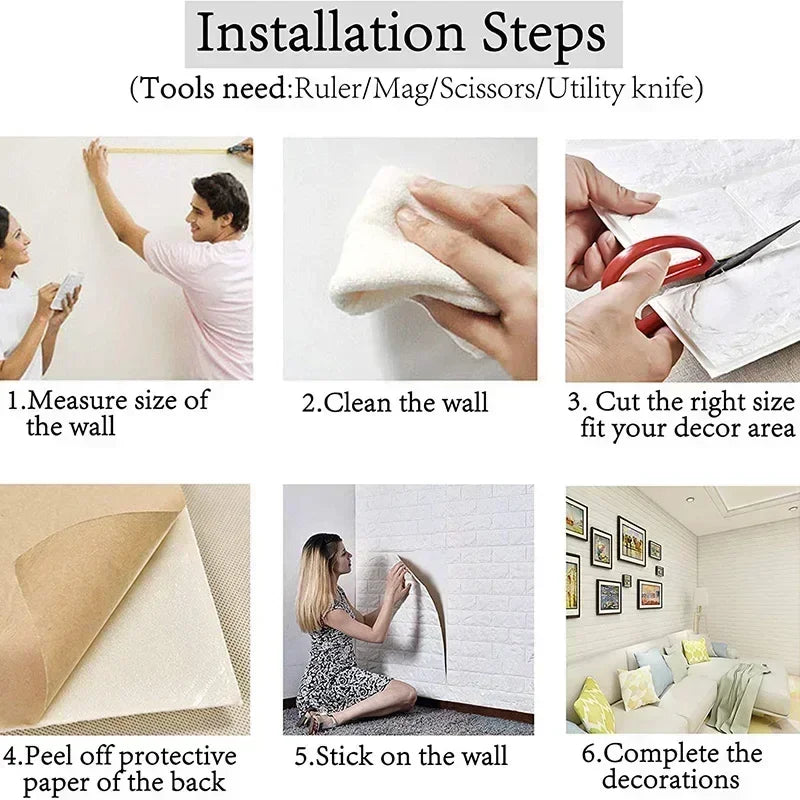 Installation Steps
(Tools need:Ruler/Mag/Scissors/Utility knife)

1.Measure size of the wall

2.Clean the wall

3. Cut the right size fit your decor area

4.Peel off protective paper of the back

5.Stick on the wall

6.Complete the decorations