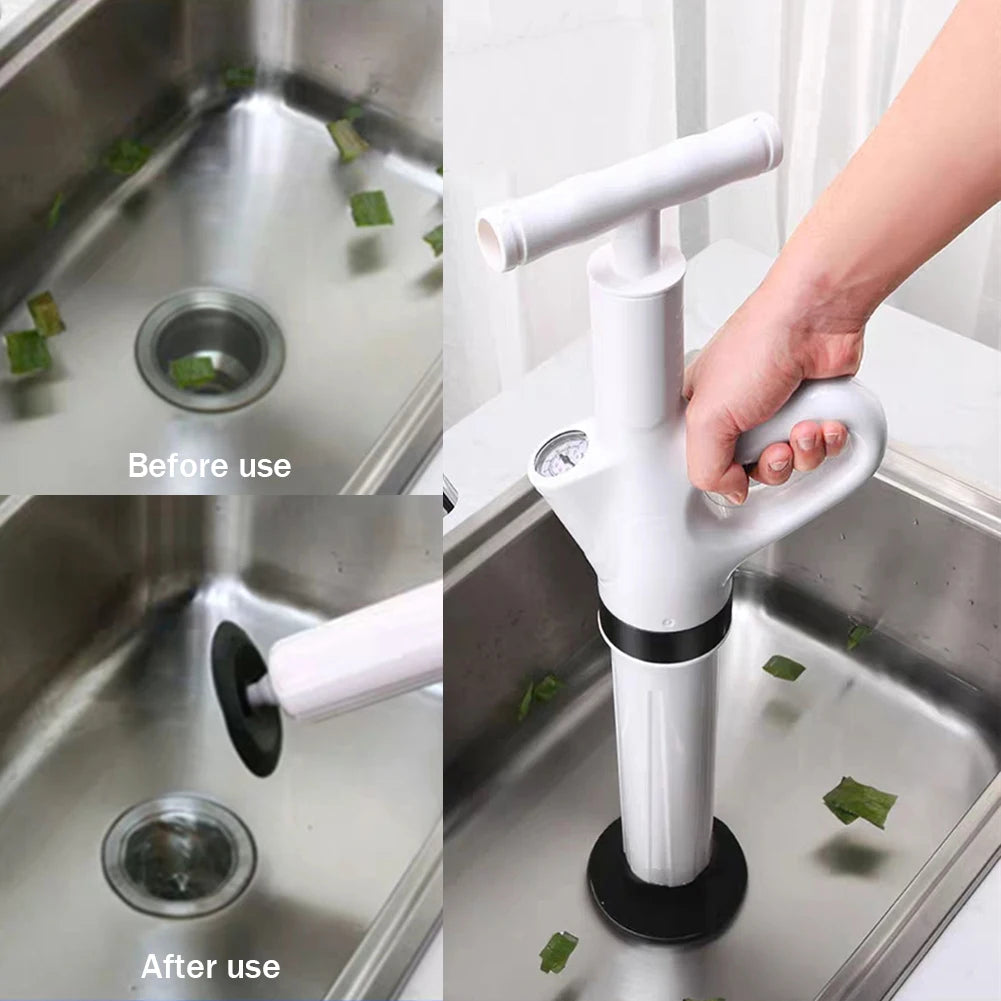 Before use

After use