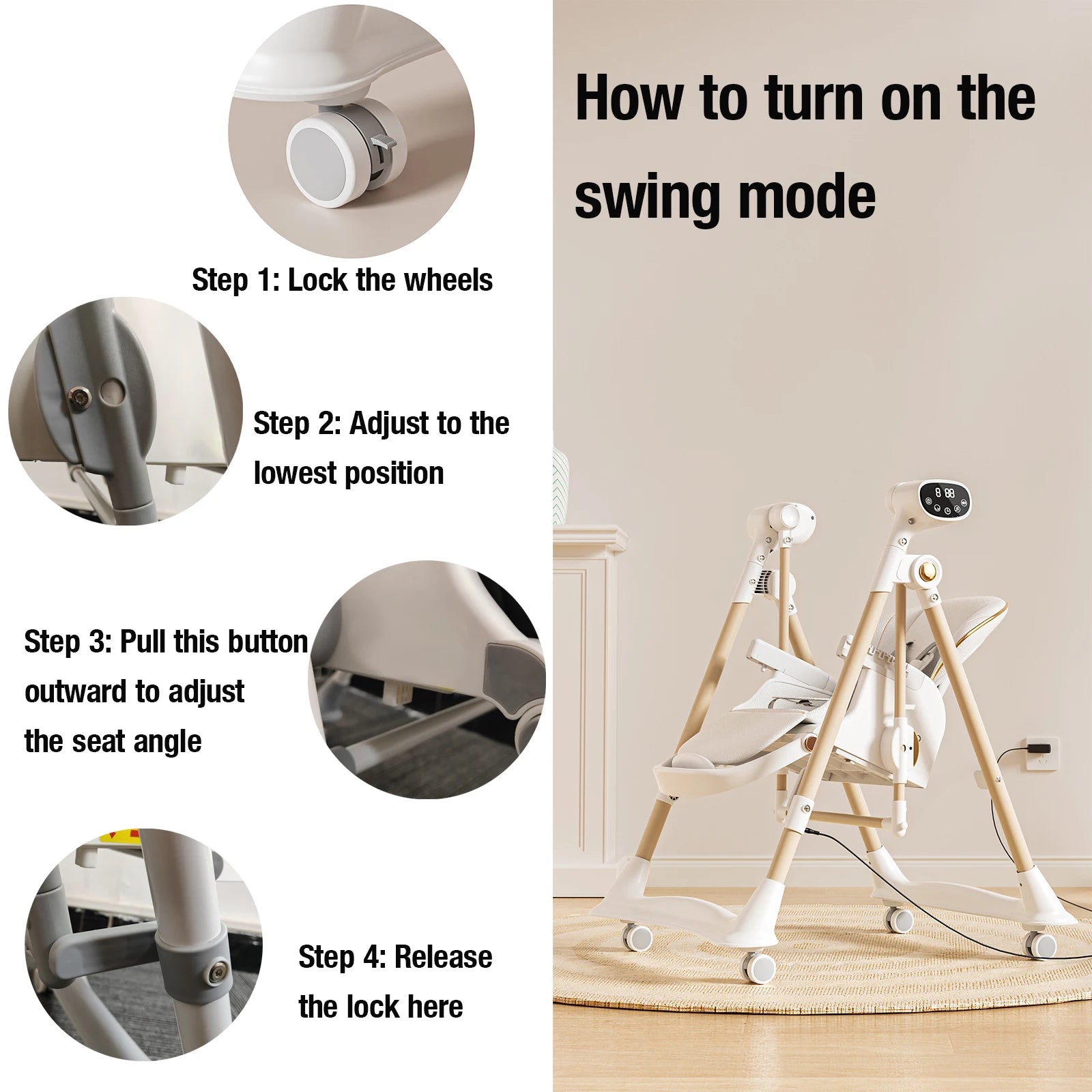 Step 1: Lock the wheels

Step 2: Adjust to the lowest position

Step 3: Pull this button outward to adjust the seat angle

Step 4: Release the lock here

How to turn on the swing mode

8 88