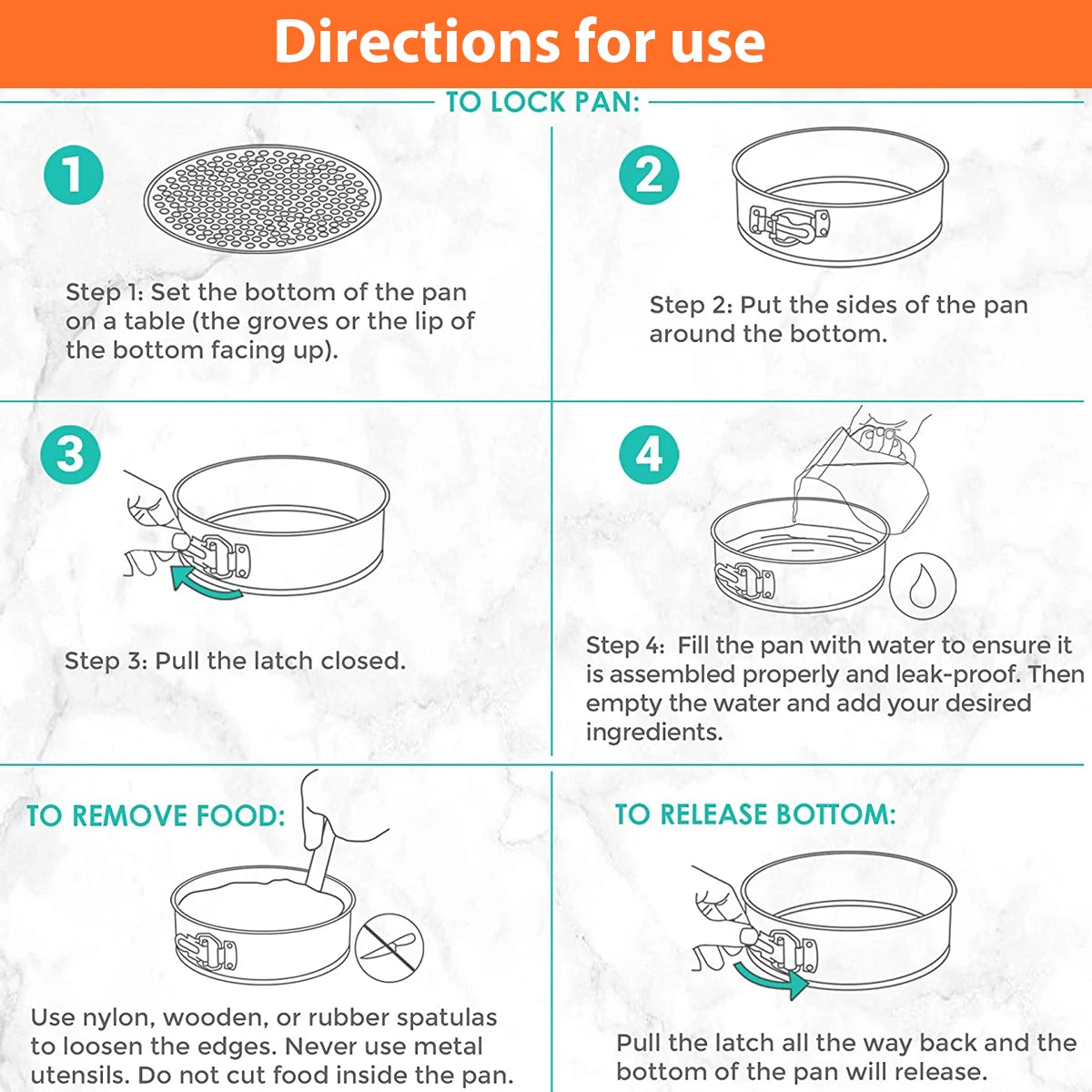 Directions for use

TO LOCK PAN:

1

Step 1: Set the bottom of the pan on a table (the groves or the lip of the bottom facing up).

2

Step 2: Put the sides of the pan around the bottom.

3

Step 3: Pull the latch closed.

4

Step 4: Fill the pan with water to ensure it is assembled properly and leak-proof. Then empty the water and add your desired ingredients.

TO REMOVE FOOD:

Use nylon, wooden, or rubber spatulas to loosen the edges. Never use metal utensils. Do not cut food inside the pan.

TO RELEASE BOTTOM:

Pull the latch all the way back and the bottom of the pan will release.