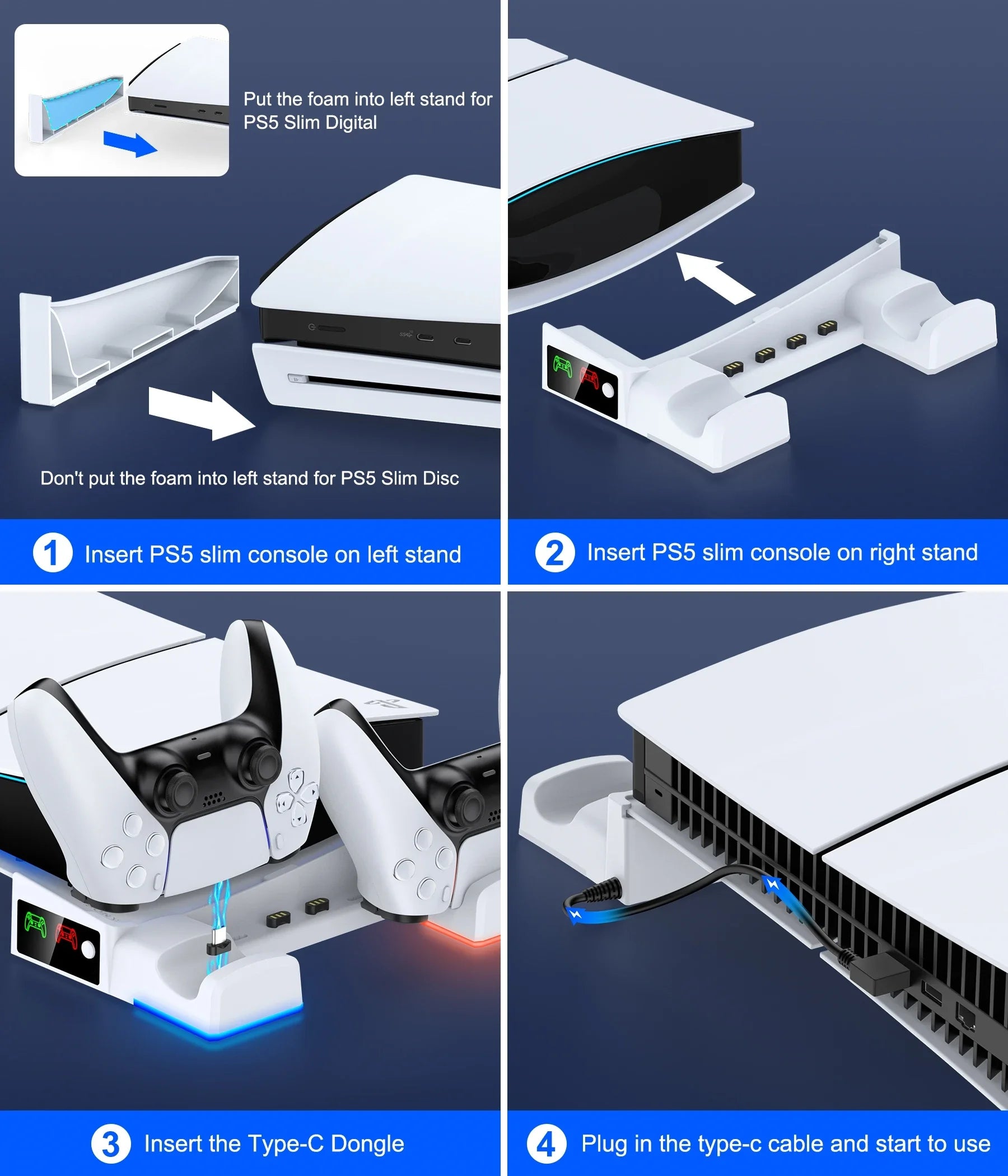 Put the foam into left stand for PS5 Slim Digital

Don't put the foam into left stand for PS5 Slim Disc

1 Insert PS5 slim console on left stand

2 Insert PS5 slim console on right stand

3 Insert the Type-C Dongle

4 Plug in the type-c cable and start to use