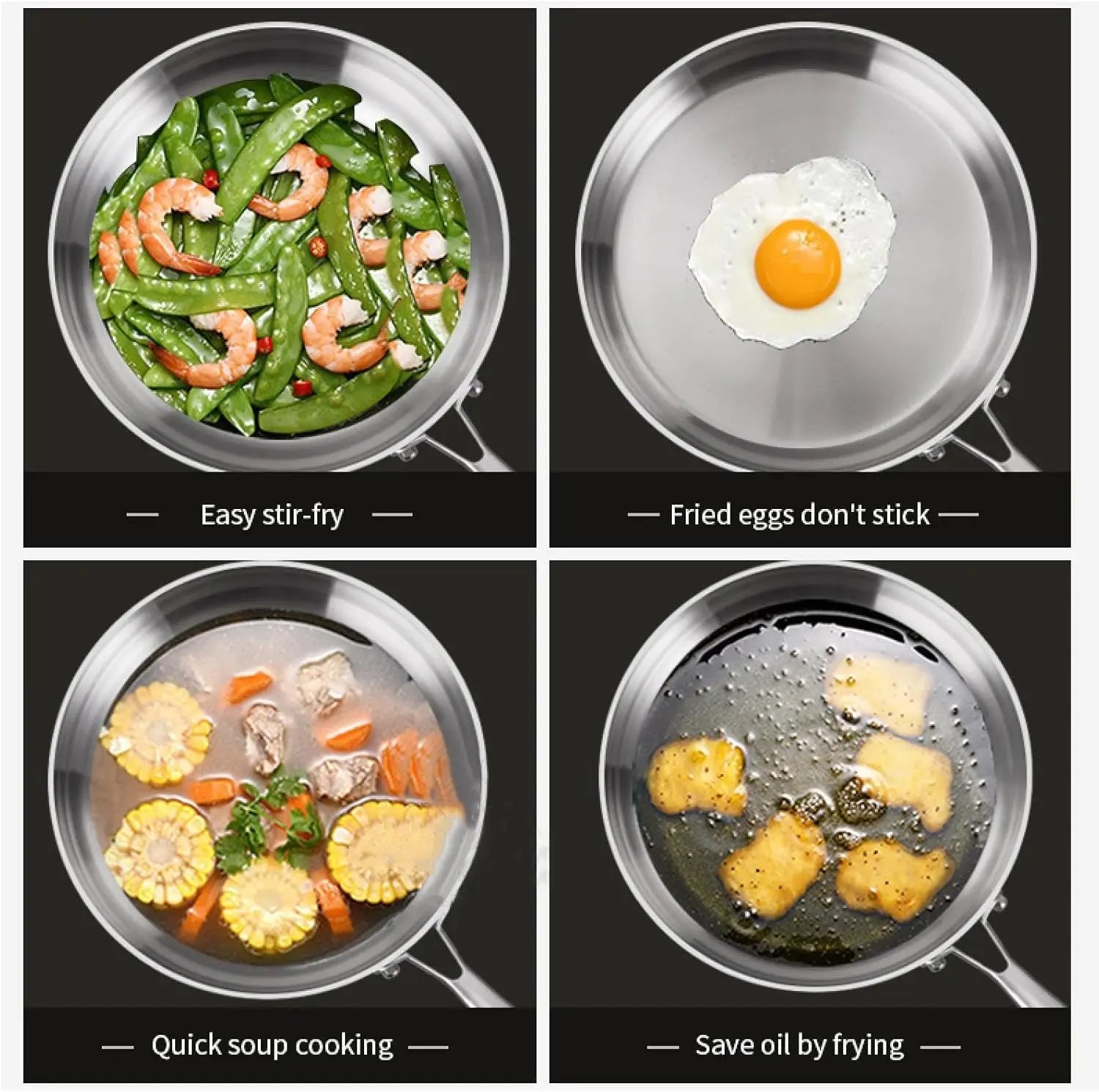 — Easy stir-fry —

— Fried eggs don't stick —

— Quick soup cooking —

— Save oil by frying —