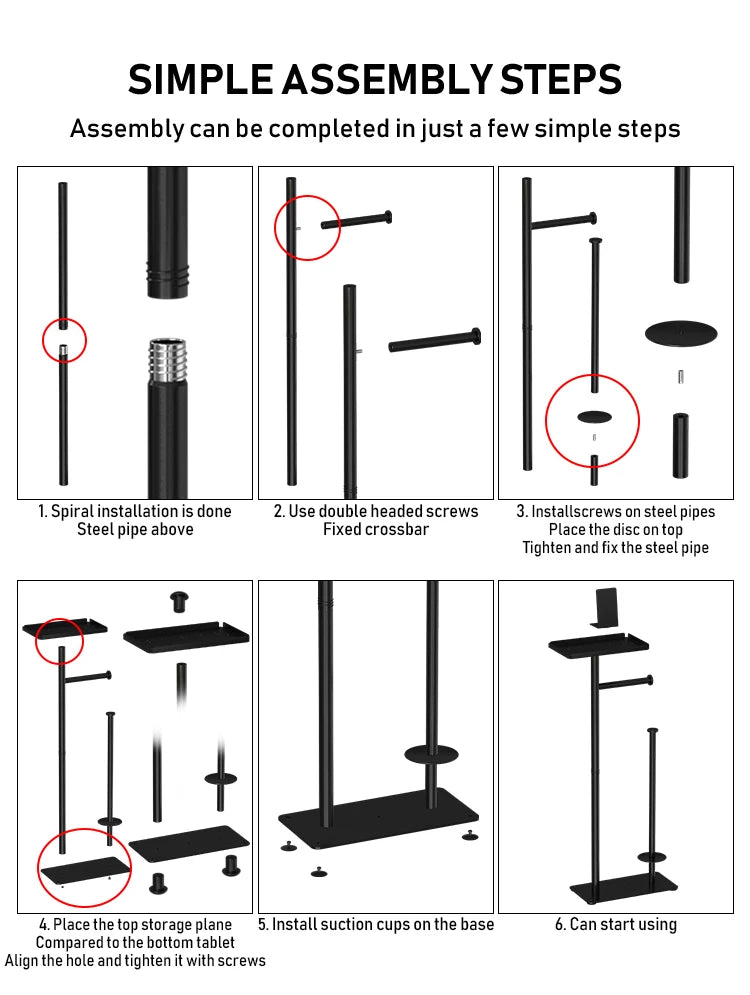 SIMPLE ASSEMBLY STEPS

Assembly can be completed in just a few simple steps

1. Spiral installation is done
Steel pipe above

2. Use double headed screws
Fixed crossbar

3. Installscrews on steel pipes
Place the disc on top
Tighten and fix the steel pipe

4. Place the top storage plane
Compared to the bottom tablet
Align the hole and tighten it with screws

5. Install suction cups on the base

6. Can start using