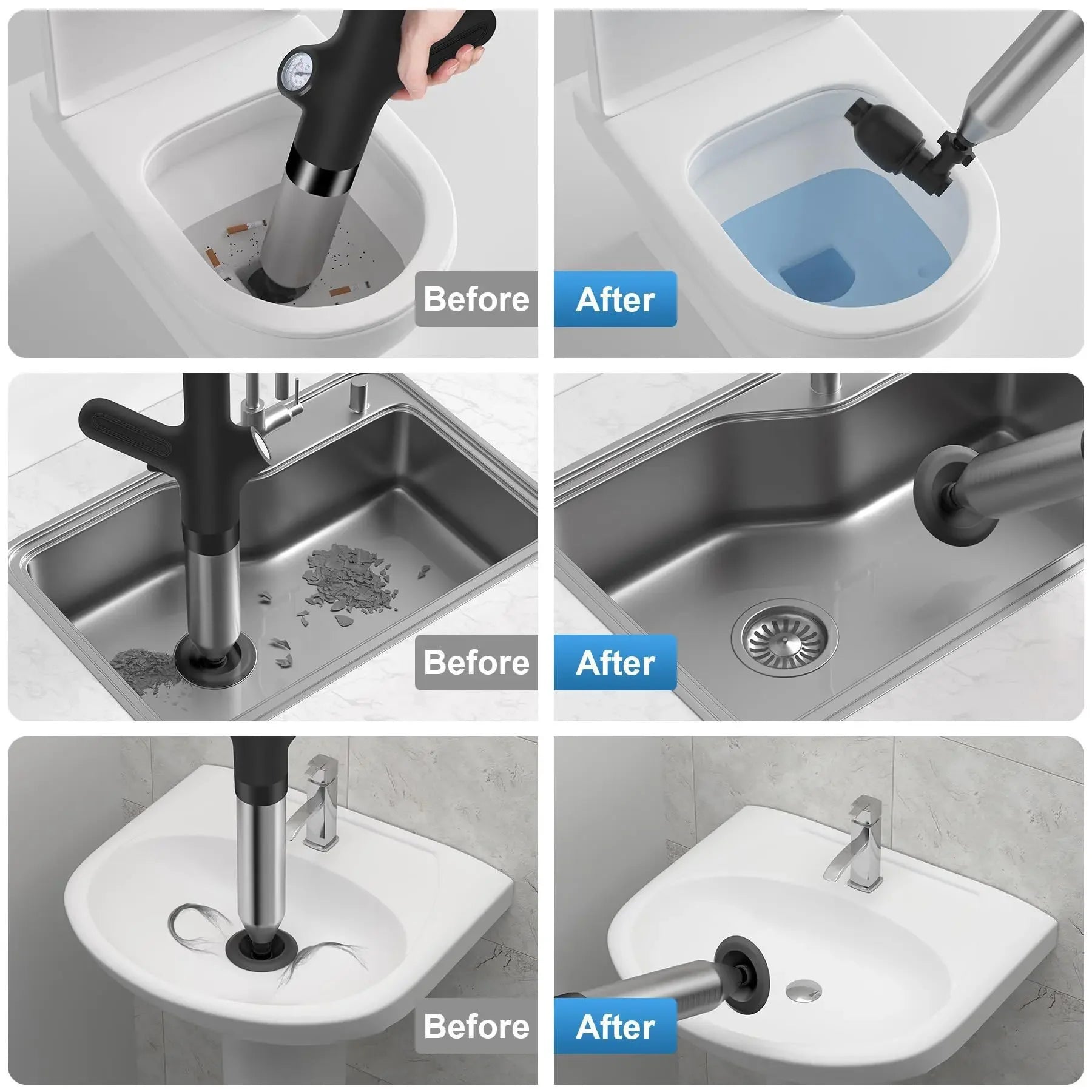 Before

After

Before

After

Before

After