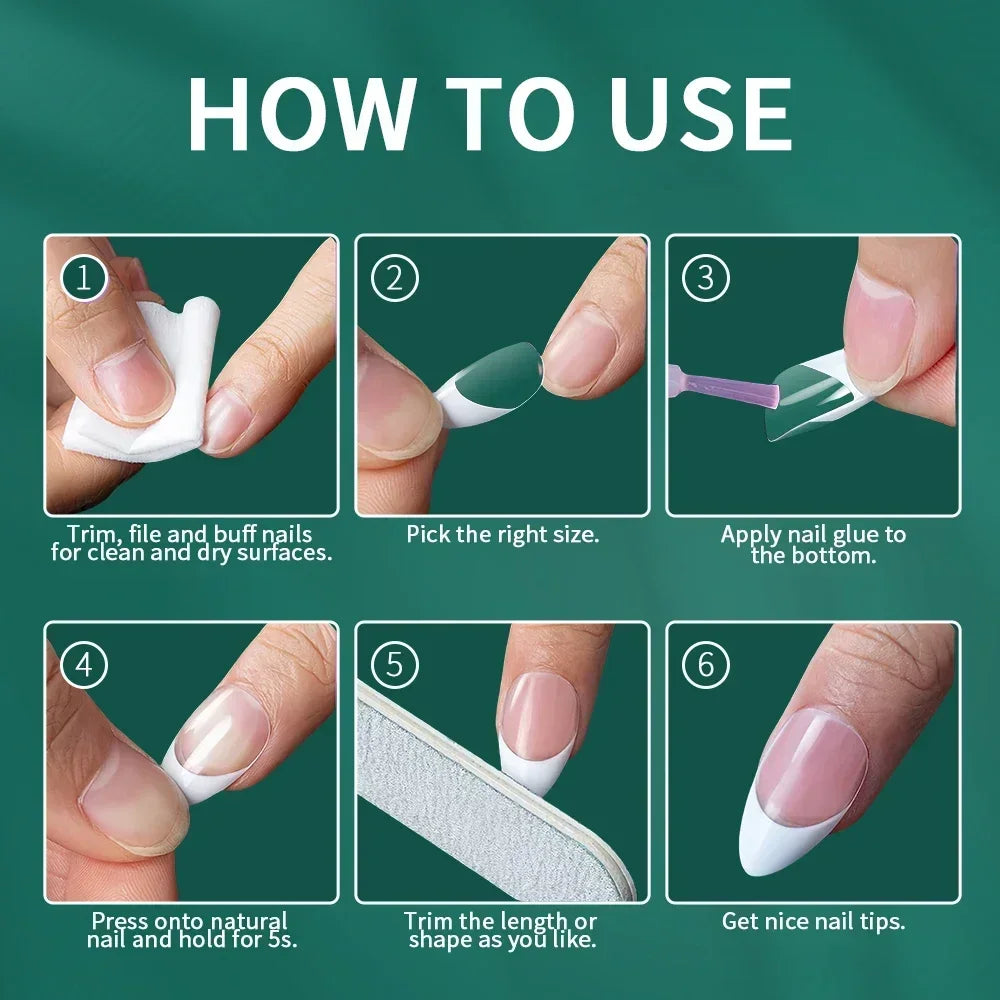 HOW TO USE

1

Trim, file and buff nails for clean and dry surfaces.

2

Pick the right size.

3

Apply nail glue to the bottom.

4

Press onto natural nail and hold for 5s.

5

Trim the length or shape as you like.

6

Get nice nail tips.