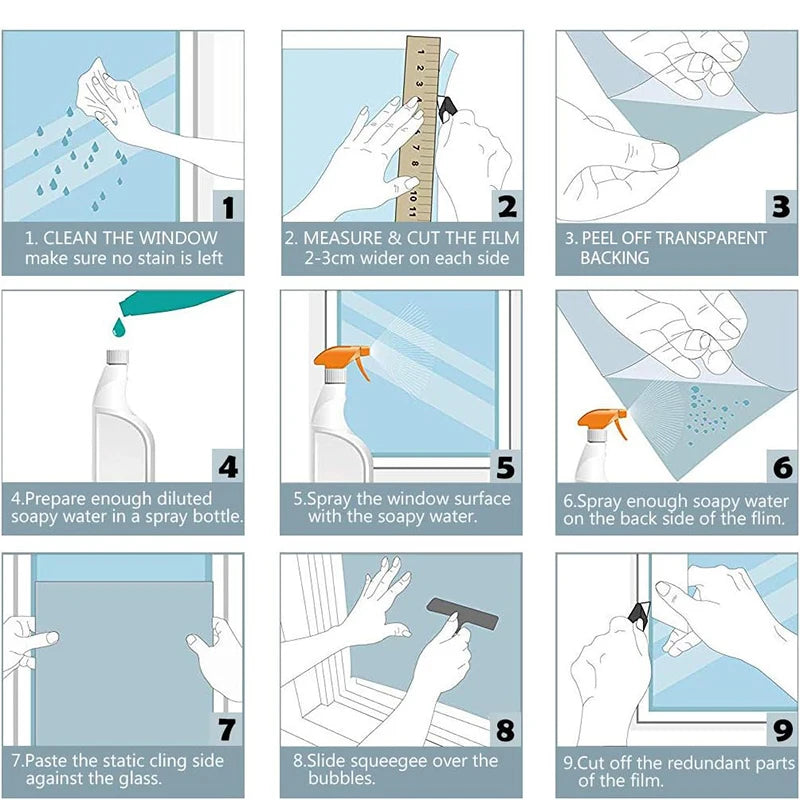 1

1. CLEAN THE WINDOW
make sure no stain is left

1 2 3 4 5 6 7 8 9 10 11

2

2. MEASURE & CUT THE FILM
2-3cm wider on each side

3

3. PEEL OFF TRANSPARENT BACKING

4

4.Prepare enough diluted soapy water in a spray bottle.

5

5.Spray the window surface with the soapy water.

6

6.Spray enough soapy water on the back side of the flim.

7

7.Paste the static cling side against the glass.

8

8.Slide squeegee over the bubbles.

9

9.Cut off the redundant parts of the film.