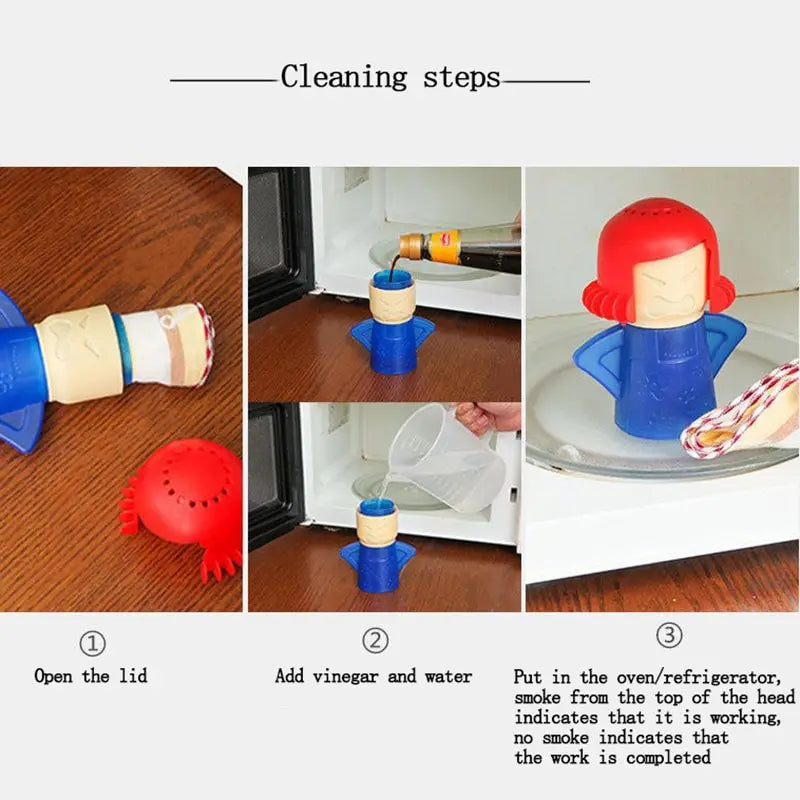 Cleaning steps

①

Open the lid

②

Add vinegar and water

③

Put in the oven/refrigerator, smoke from the top of the head indicates that it is working, no smoke indicates that the work is completed