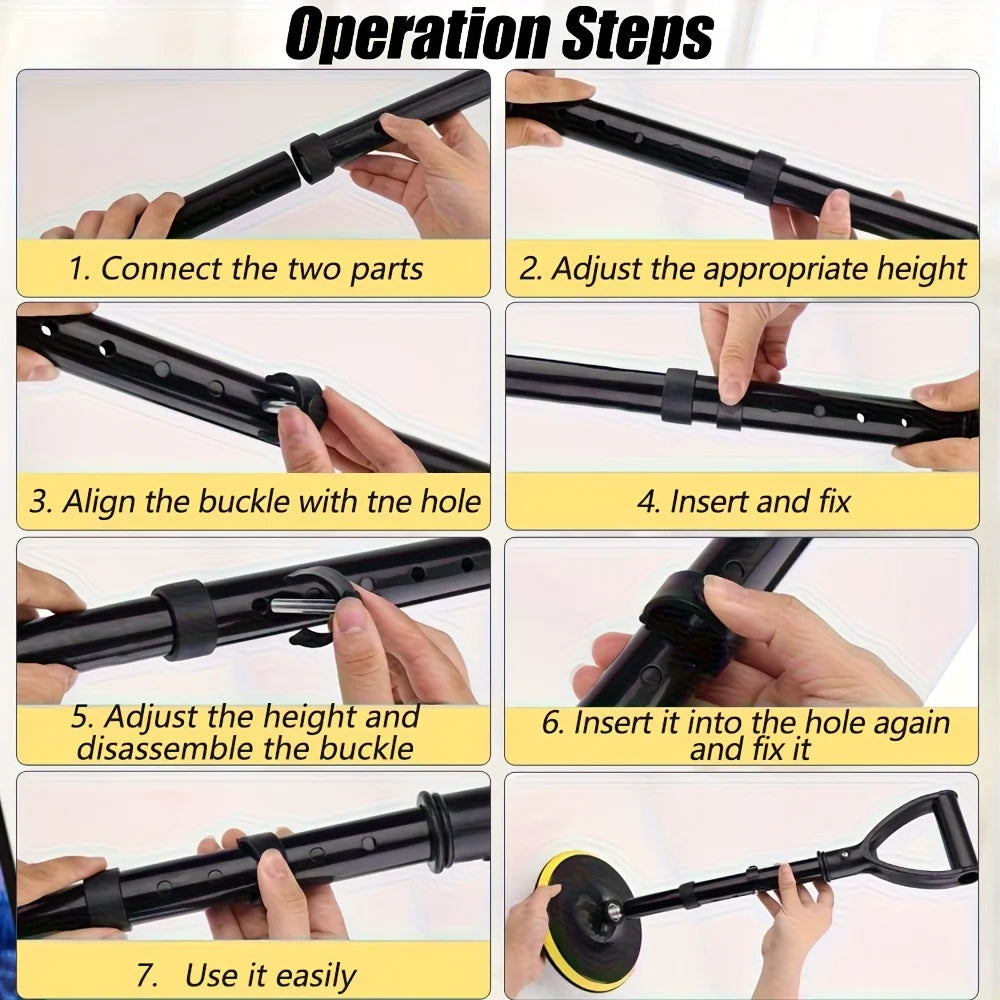 Operation Steps

1. Connect the two parts

2. Adjust the appropriate height

3. Align the buckle with tne hole

4. Insert and fix

5. Adjust the height and disassemble the buckle

6. Insert it into the hole again and fix it

7. Use it easily