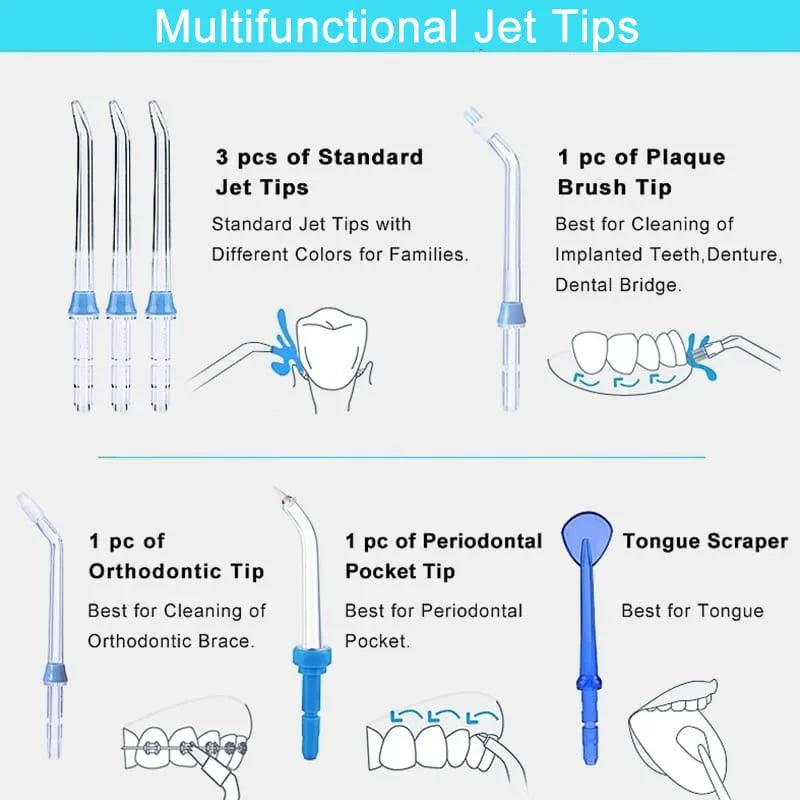 Multifunctional Jet Tips

3 pcs of Standard Jet Tips
Standard Jet Tips with Different Colors for Families.

1 pc of Plaque Brush Tip
Best for Cleaning of Implanted Teeth,Denture, Dental Bridge.

1 pc of Orthodontic Tip
Best for Cleaning of Orthodontic Brace.

1 pc of Periodontal Pocket Tip
Best for Periodontal Pocket.

Tongue Scraper
Best for Tongue