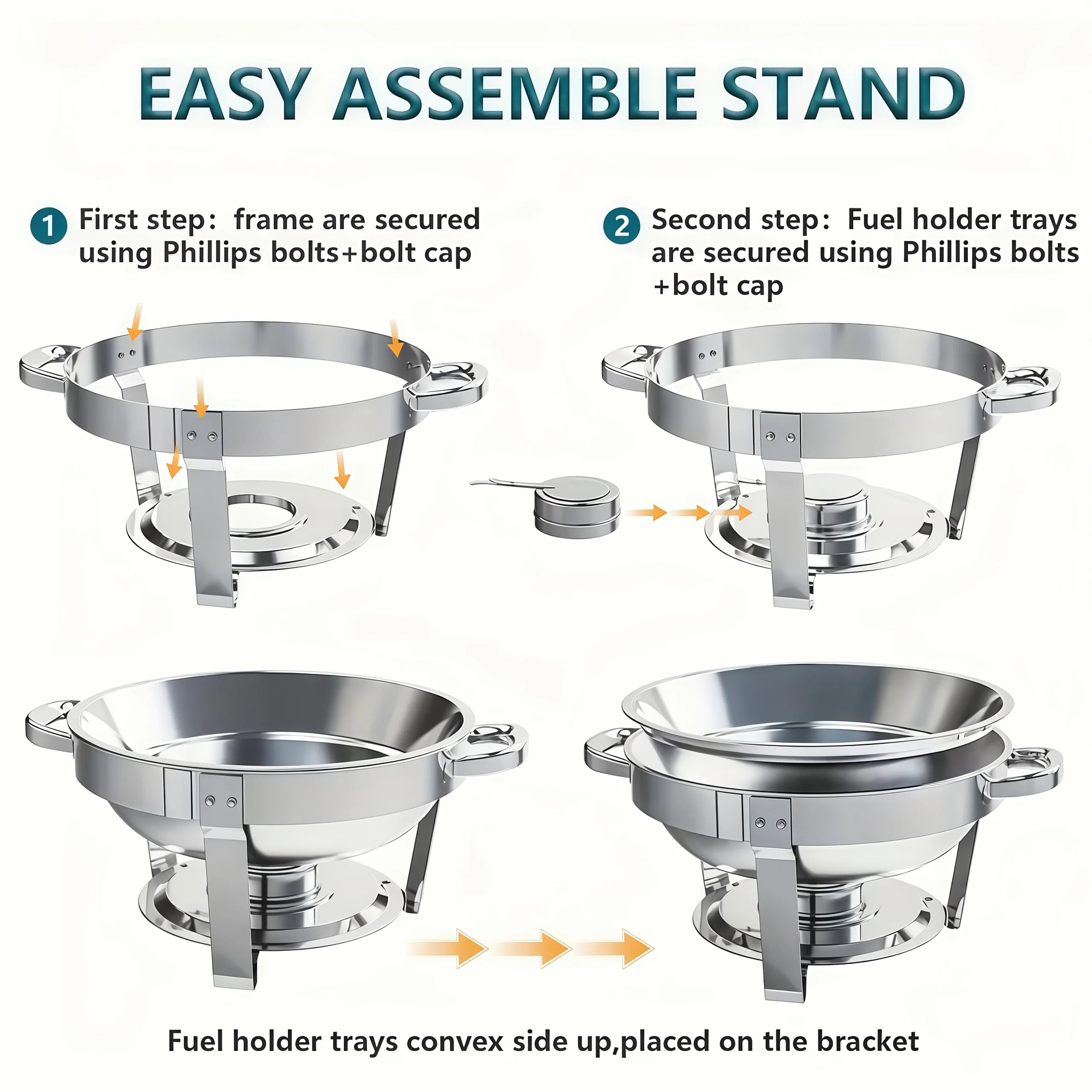 EASY ASSEMBLE STAND

1 First step： frame are secured using Phillips bolts+bolt cap

2 Second step： Fuel holder trays are secured using Phillips bolts +bolt cap

Fuel holder trays convex side up,placed on the bracket