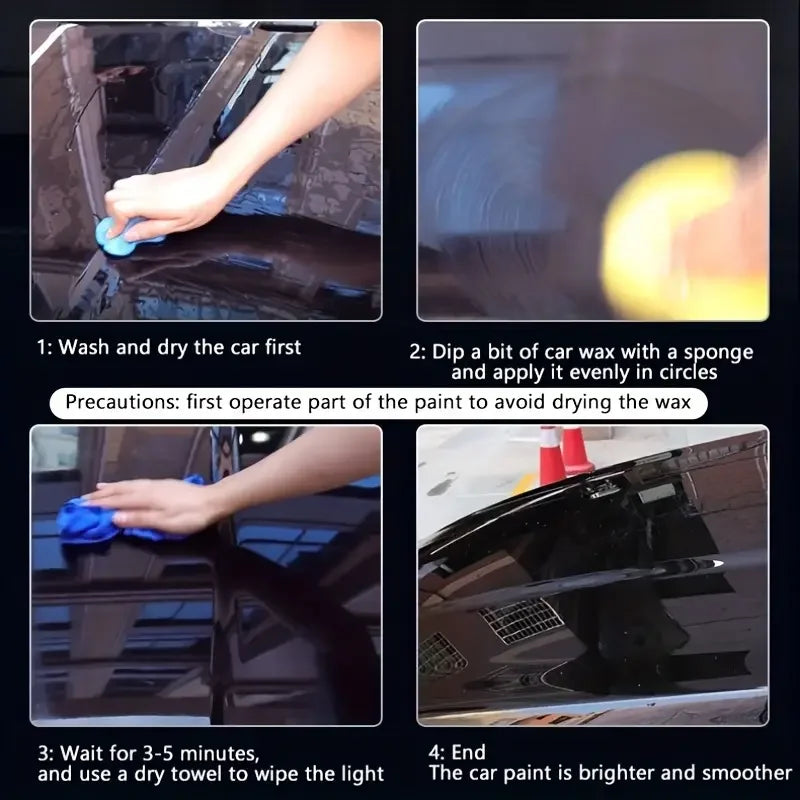 1: Wash and dry the car first

2: Dip a bit of car wax with a sponge and apply it evenly in circles

Precautions: first operate part of the paint to avoid drying the wax

3: Wait for 3-5 minutes, and use a dry towel to wipe the light

4: End
The car paint is brighter and smoother