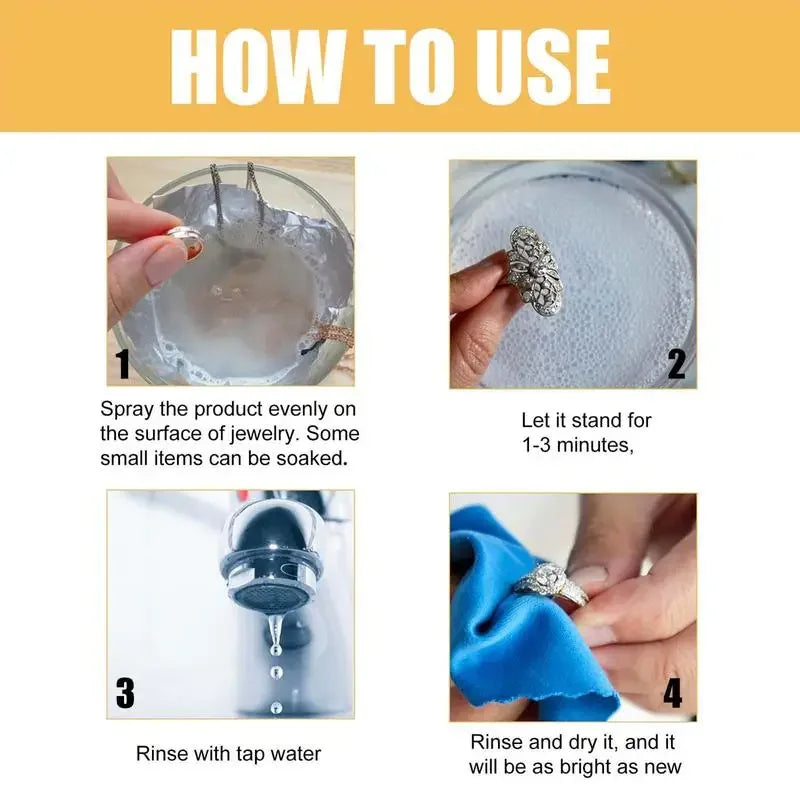 HOW TO USE

1

Spray the product evenly on the surface of jewelry. Some small items can be soaked.

2

Let it stand for 1-3 minutes,

3

Rinse with tap water

4

Rinse and dry it, and it will be as bright as new