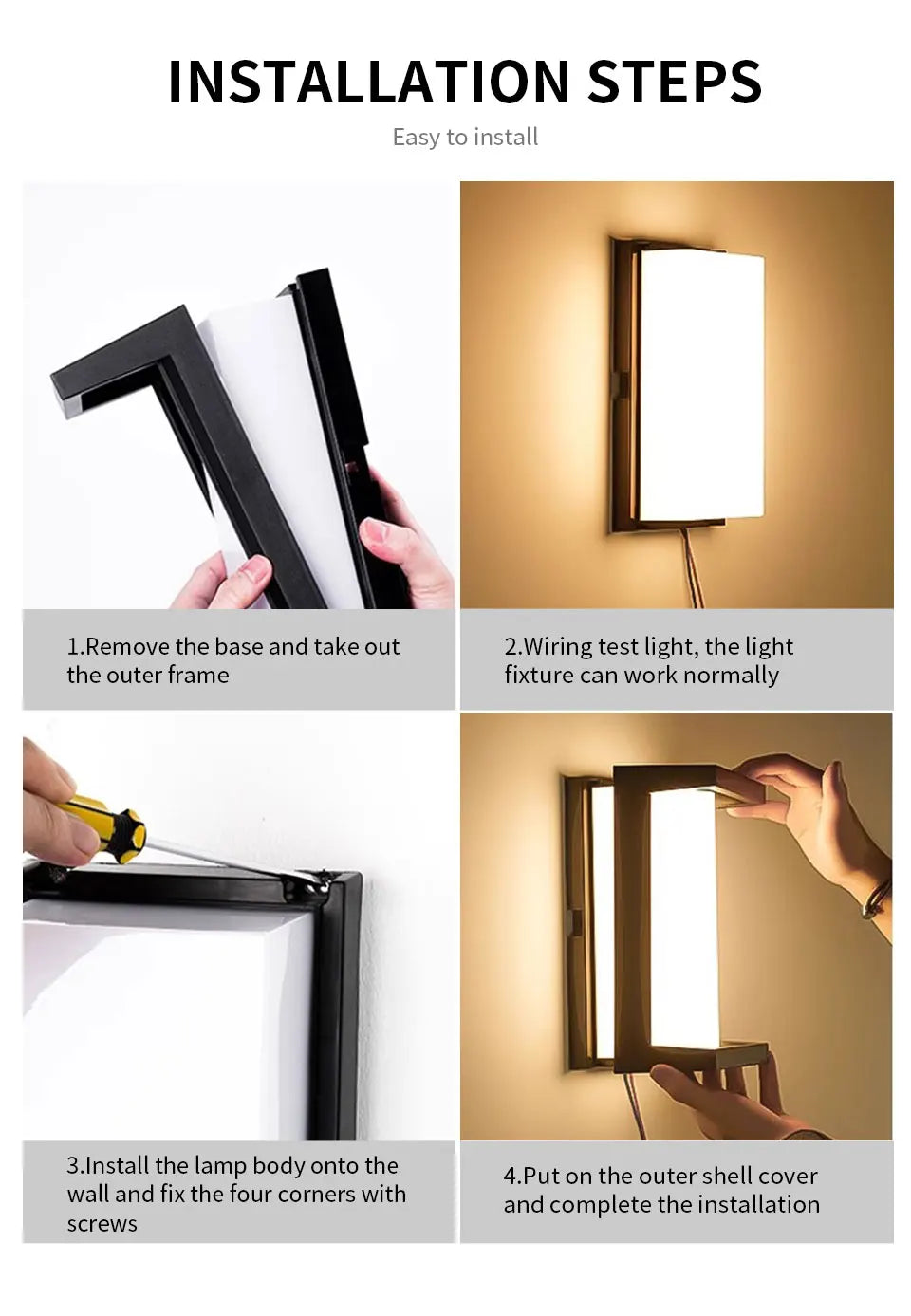 INSTALLATION STEPS

Easy to install

1.Remove the base and take out the outer frame

2.Wiring test light, the light fixture can work normally

3.Install the lamp body onto the wall and fix the four corners with screws

4.Put on the outer shell cover and complete the installation