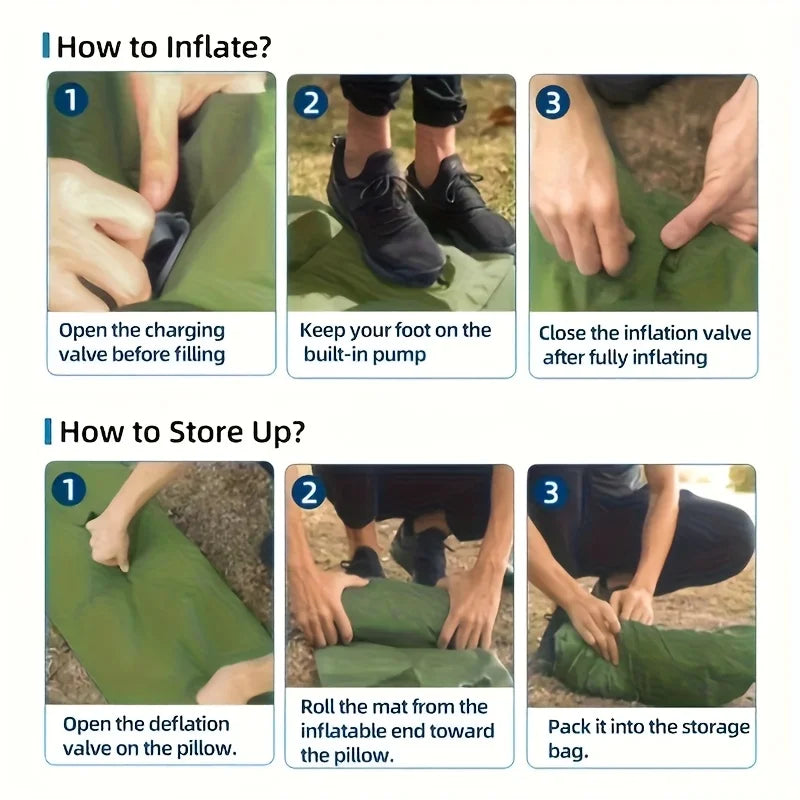 How to Inflate?

1
Open the charging valve before filling

2
Keep your foot on the built-in pump

3
Close the inflation valve after fully inflating

How to Store Up?

1
Open the deflation valve on the pillow.

2
Roll the mat from the inflatable end toward the pillow.

3
Pack it into the storage bag.