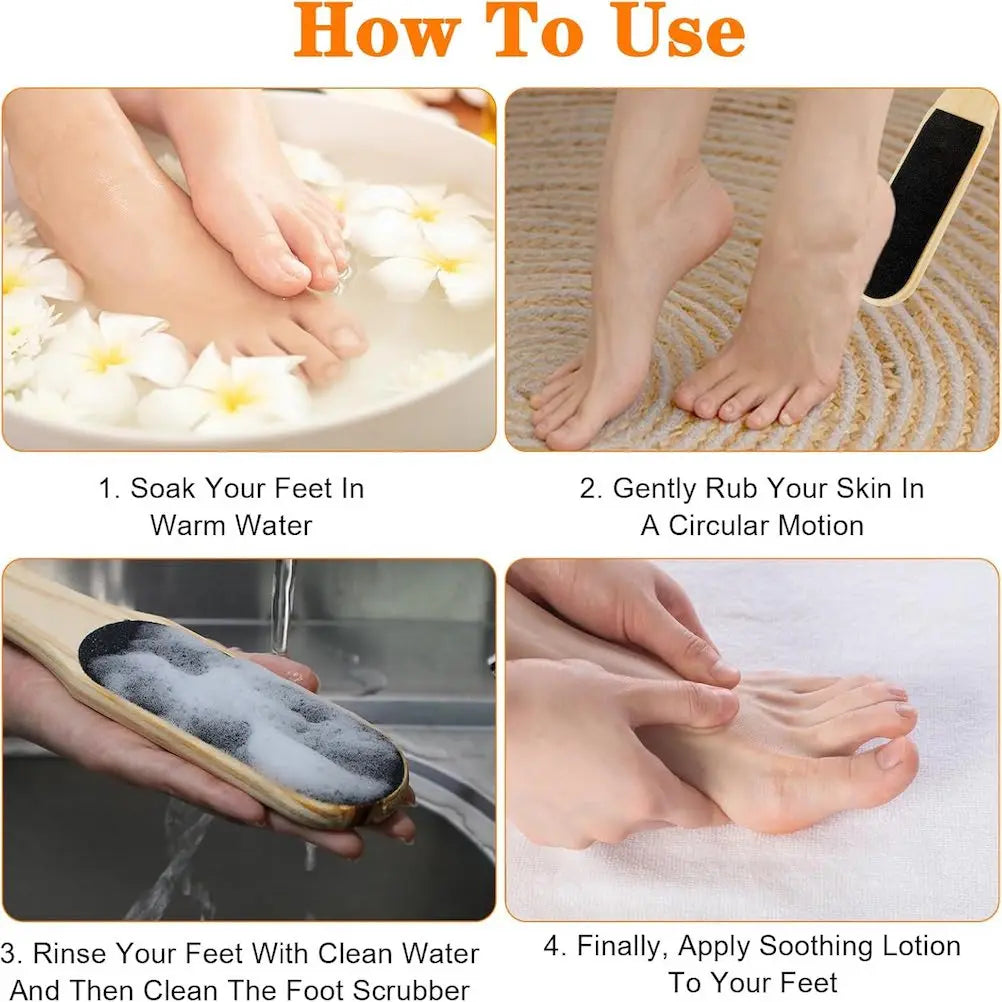 How To Use

1. Soak Your Feet In Warm Water

2. Gently Rub Your Skin In A Circular Motion

3. Rinse Your Feet With Clean Water And Then Clean The Foot Scrubber

4. Finally, Apply Soothing Lotion To Your Feet