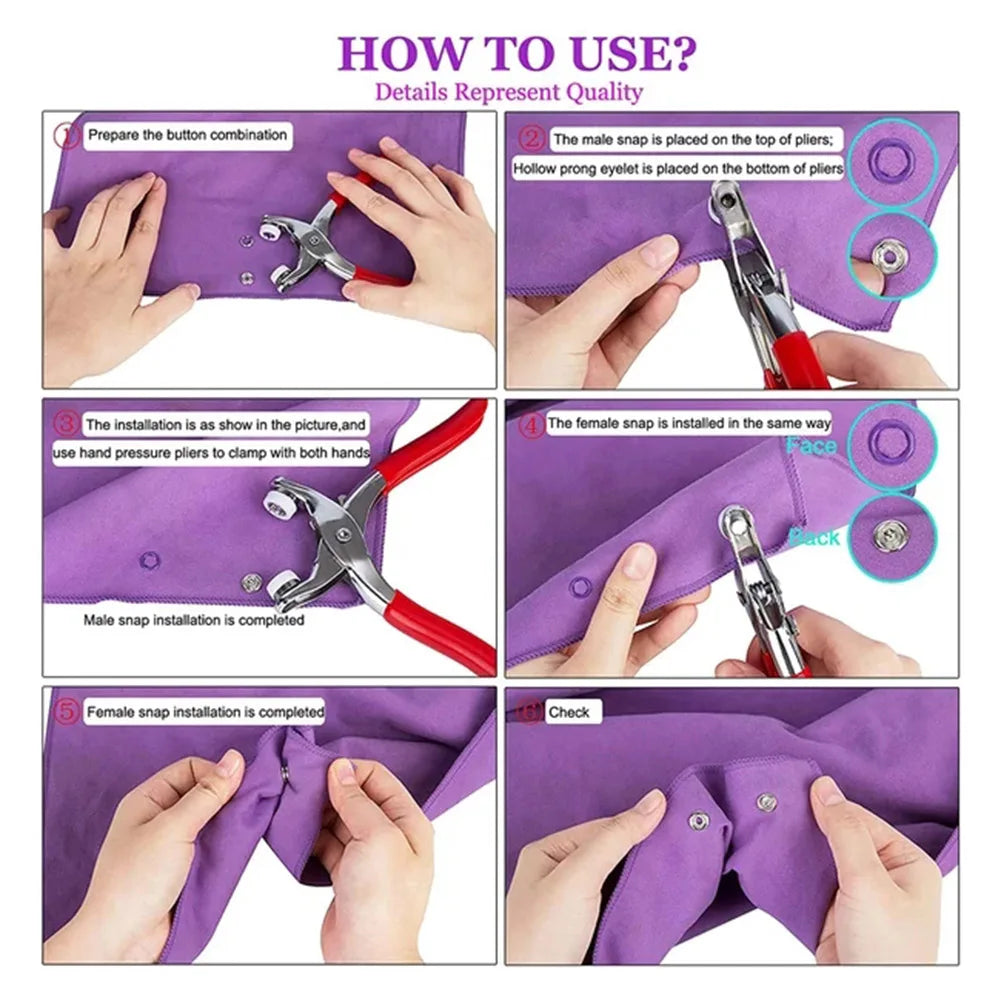 HOW TO USE?
Details Represent Quality

1 Prepare the button combination

2 The male snap is placed on the top of pliers;
Hollow prong eyelet is placed on the bottom of pliers

3 The installation is as show in the picture,and use hand pressure pliers to clamp with both hands

Male snap installation is completed

4 The female snap is installed in the same way

Face

Back

5 Female snap installation is completed

6 Check