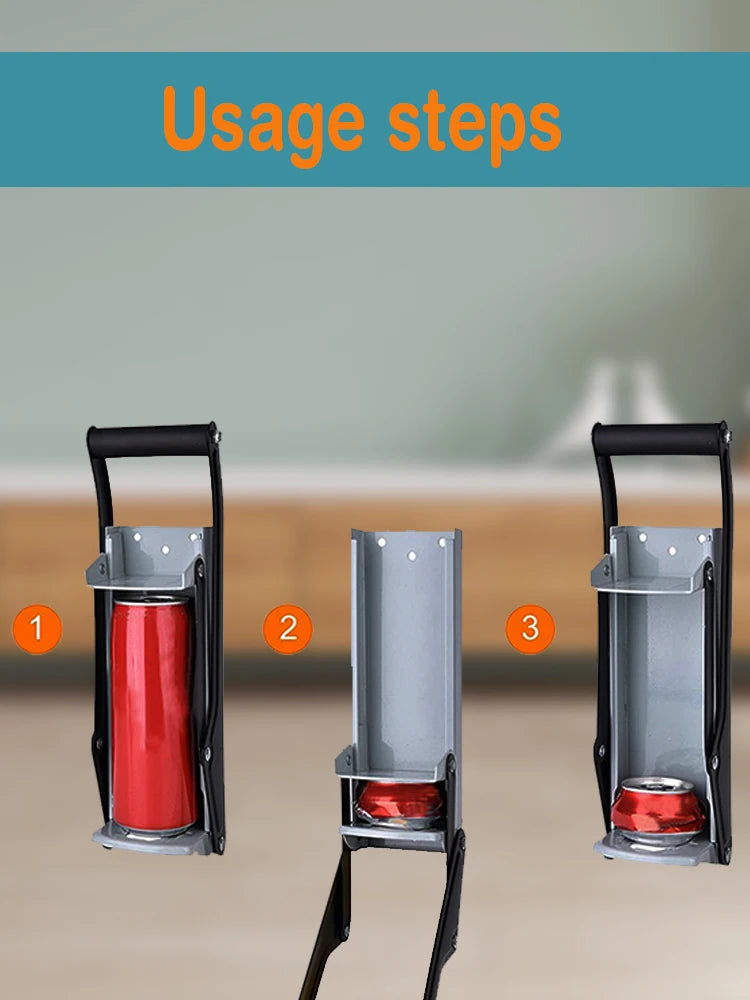 Usage steps

1

2

3