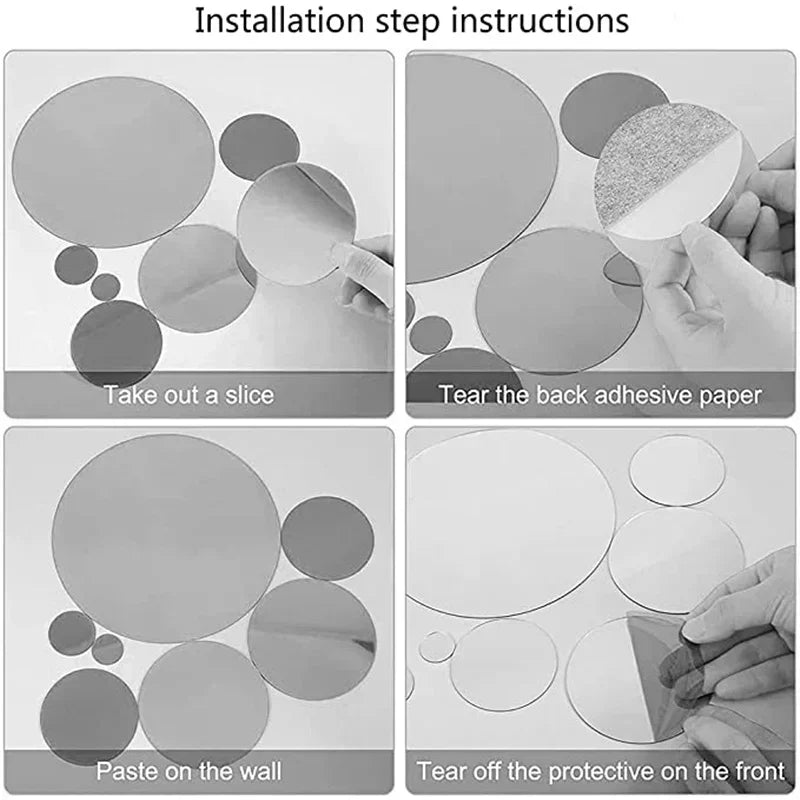 Installation step instructions

Take out a slice

Tear the back adhesive paper

Paste on the wall

Tear off the protective on the front