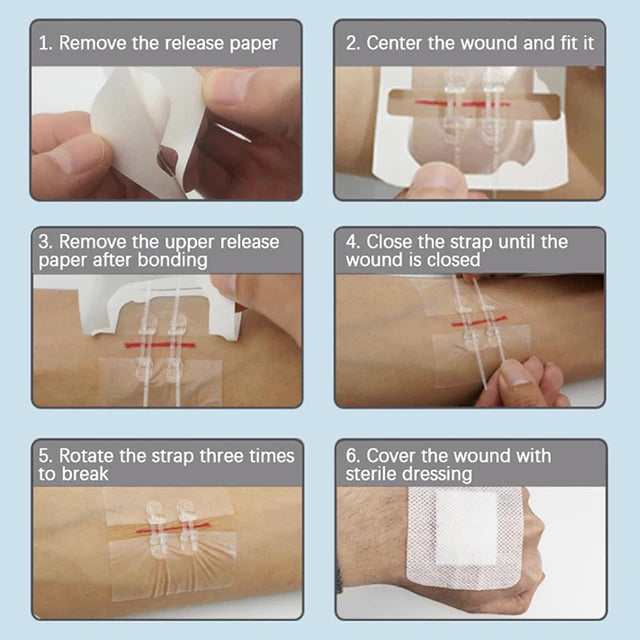 1. Remove the release paper

2. Center the wound and fit it

3. Remove the upper release paper after bonding

4. Close the strap until the wound is closed

5. Rotate the strap three times to break

6. Cover the wound with sterile dressing